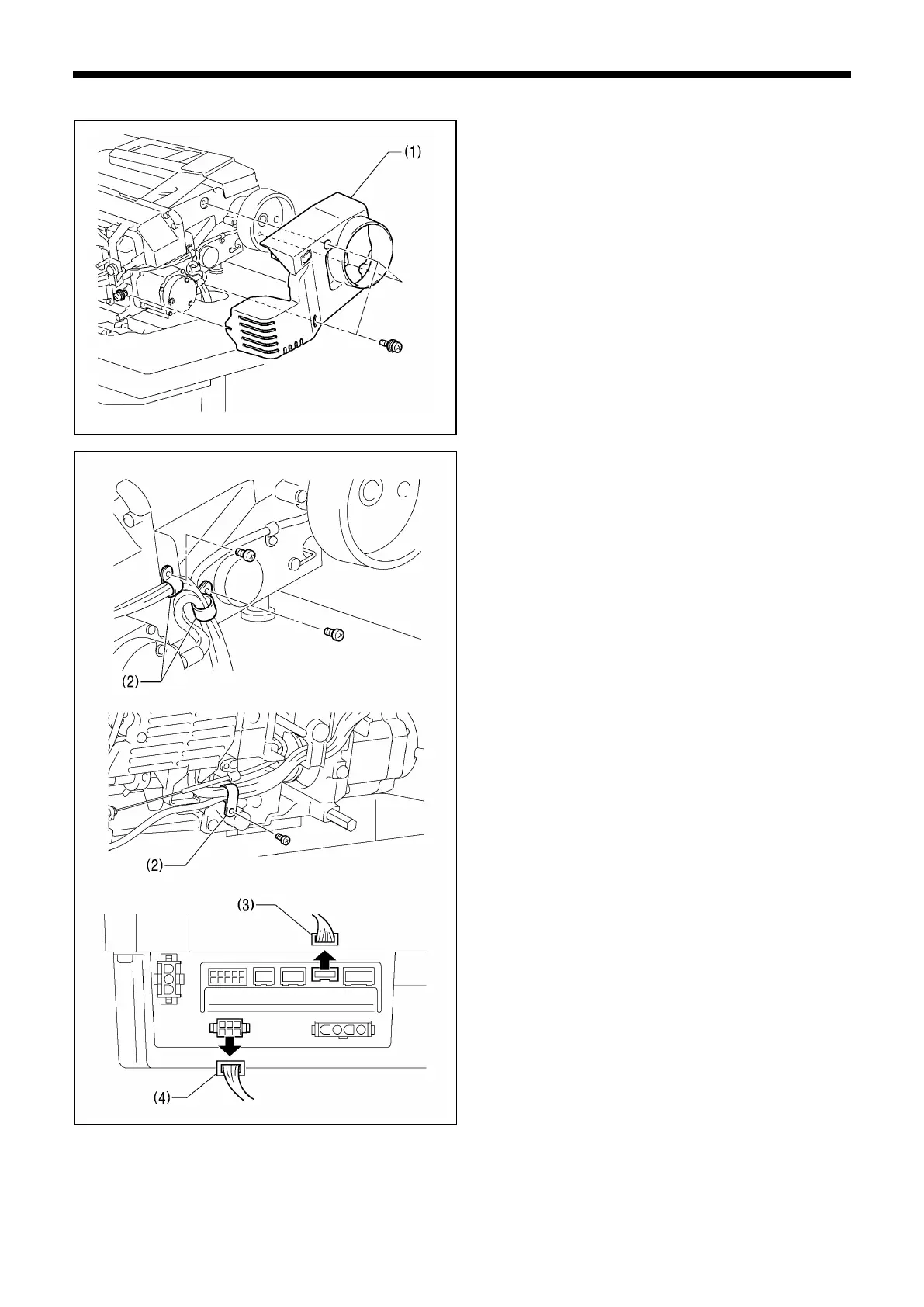 (1)

(2)

(2)

(3)

(4)