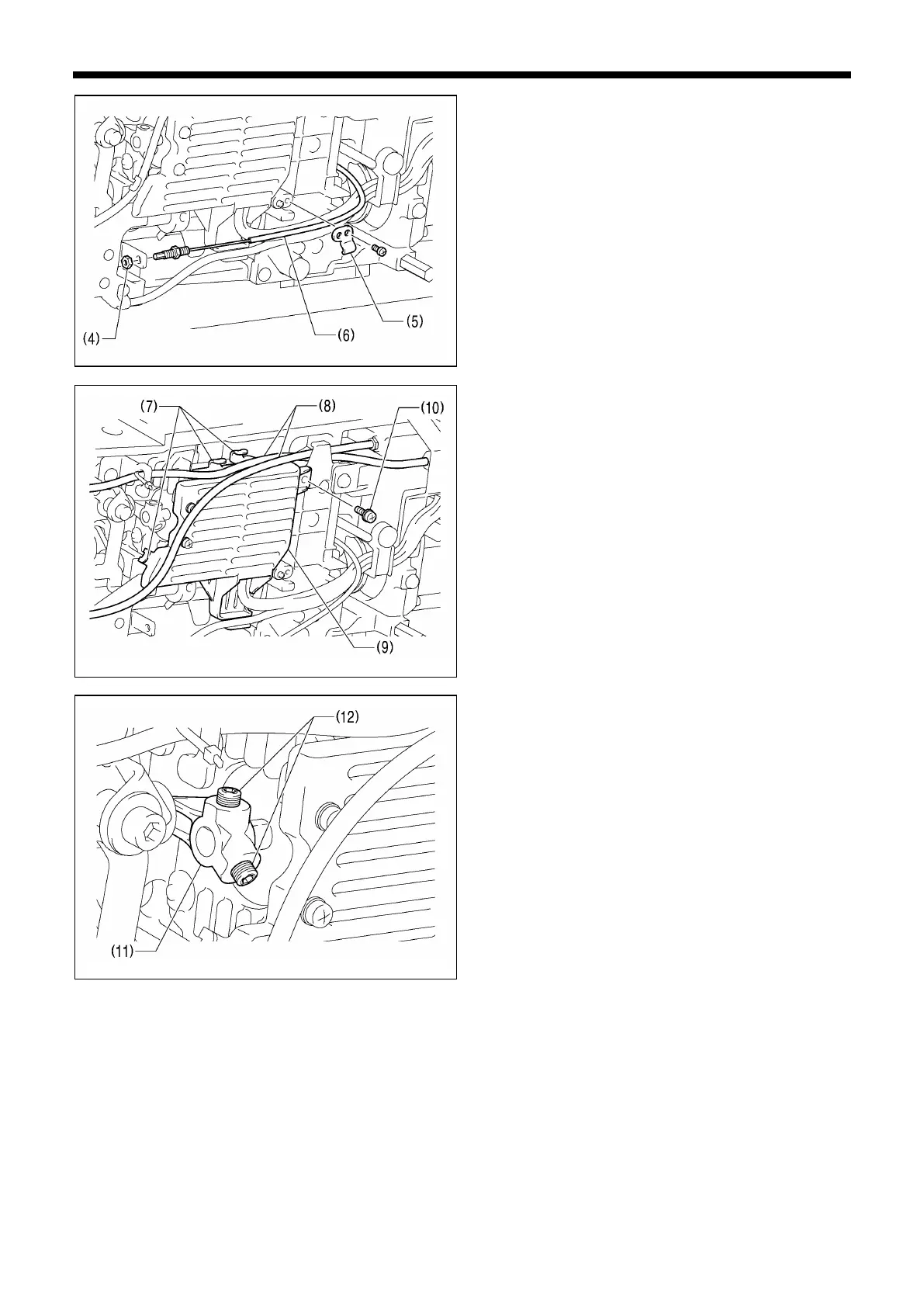 (4)
(6)
(5)

(7)
(8)
(10)
(9)

(12)
(11)