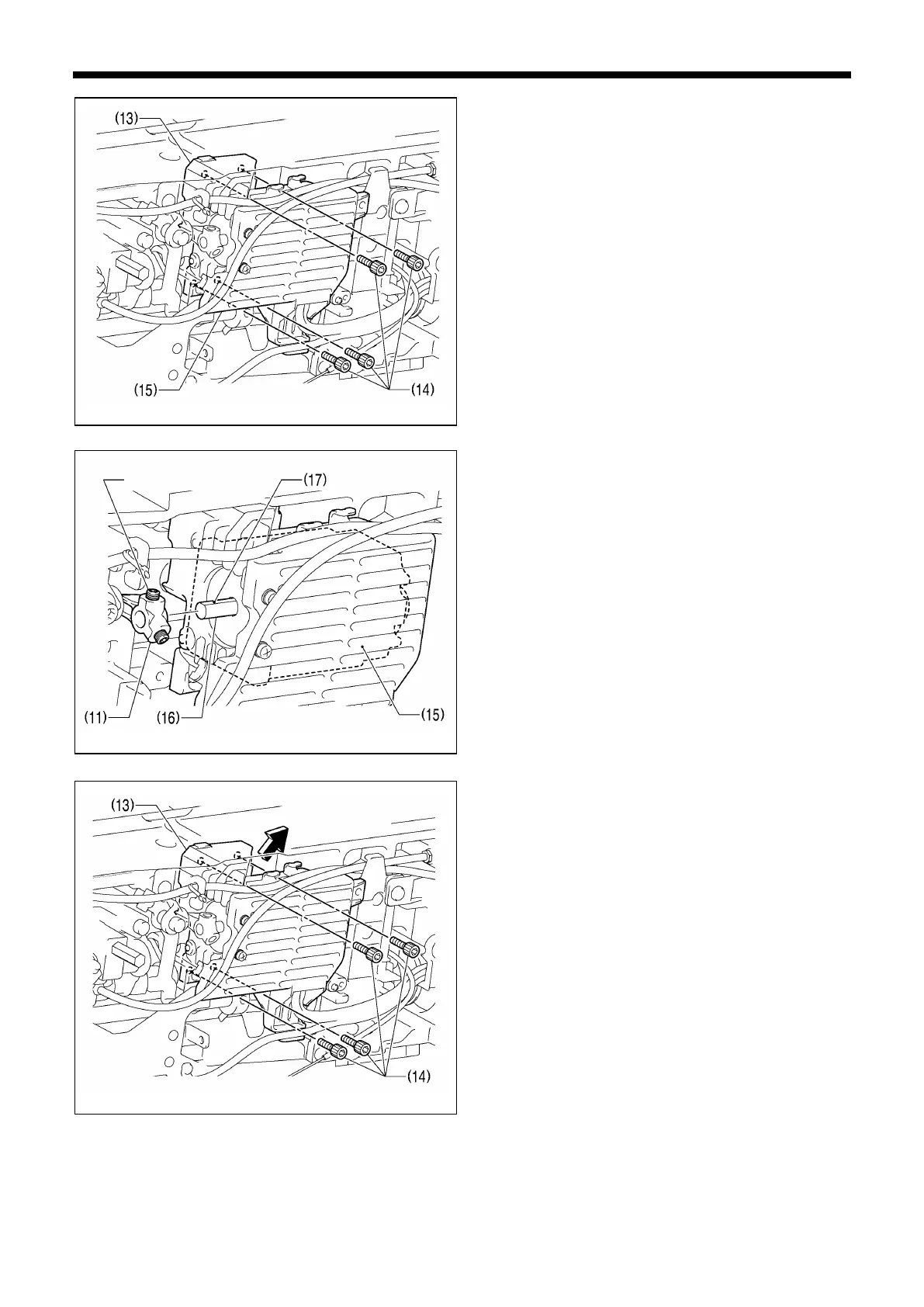 (13)

(15)

(14)

(17)

(11)

(16)

(15)

(13)

(14)