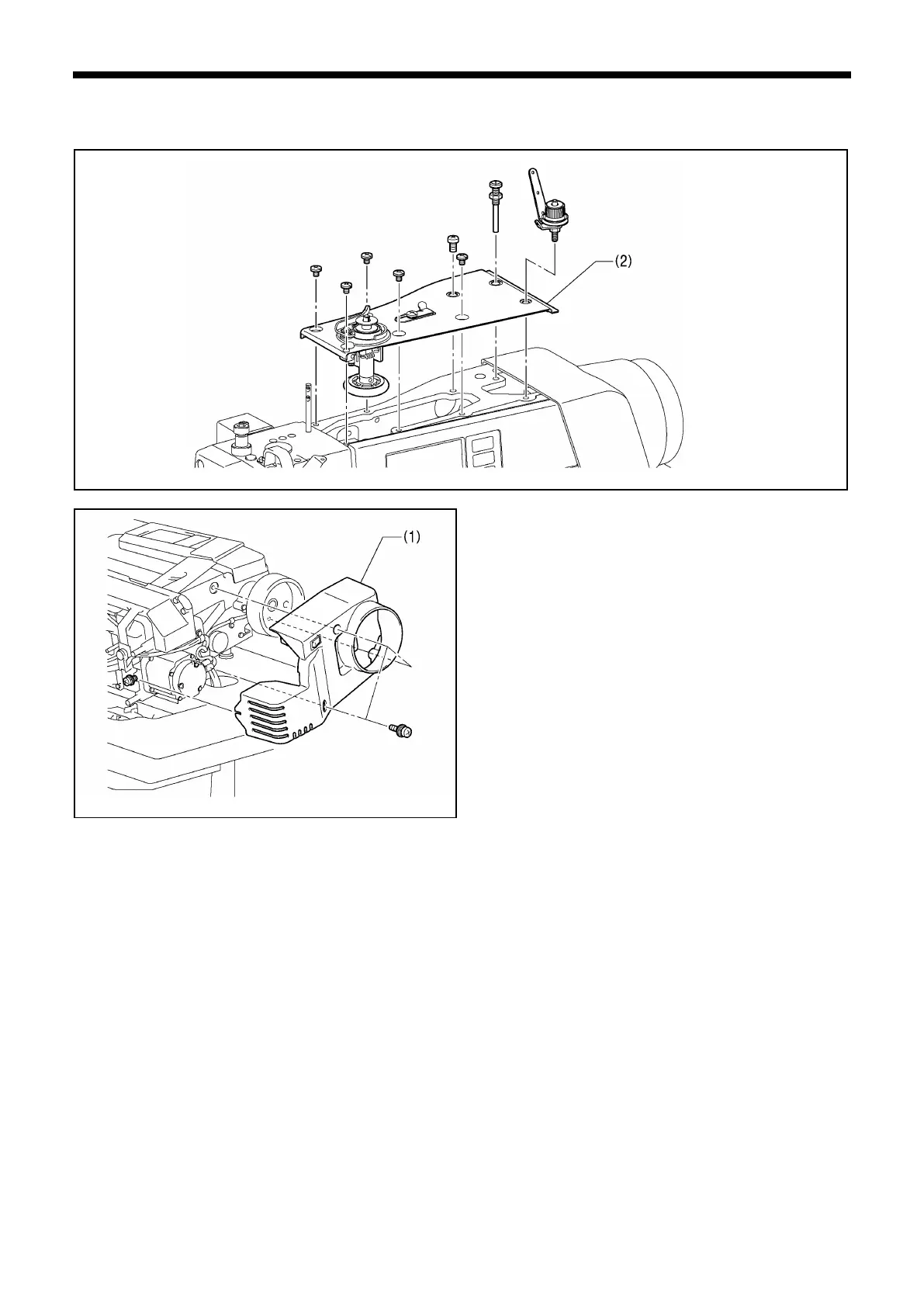 (2)

(1)