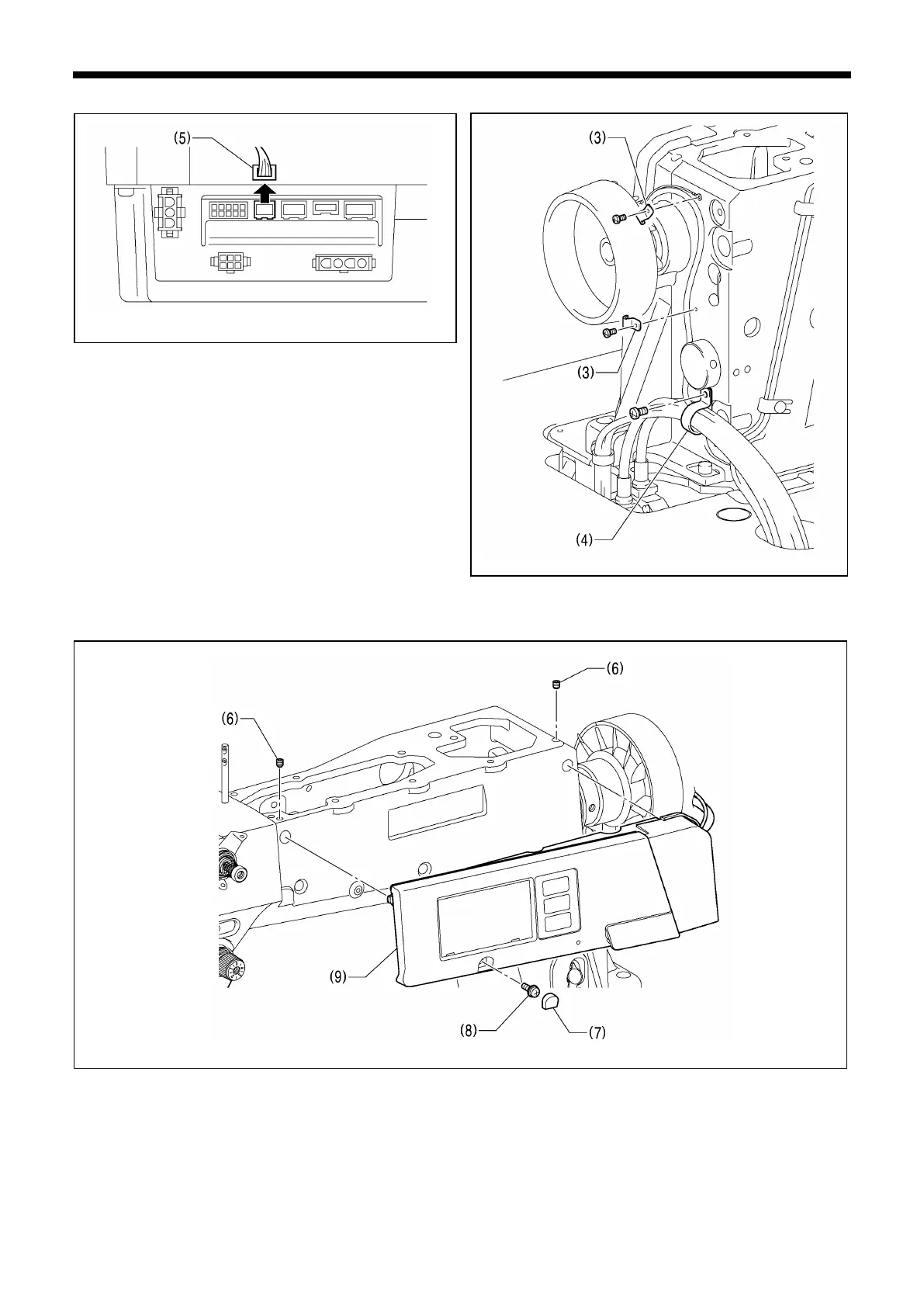 (5)

(3)

(3)

(4)

(6)

(6)

(9)

(8)

(7)