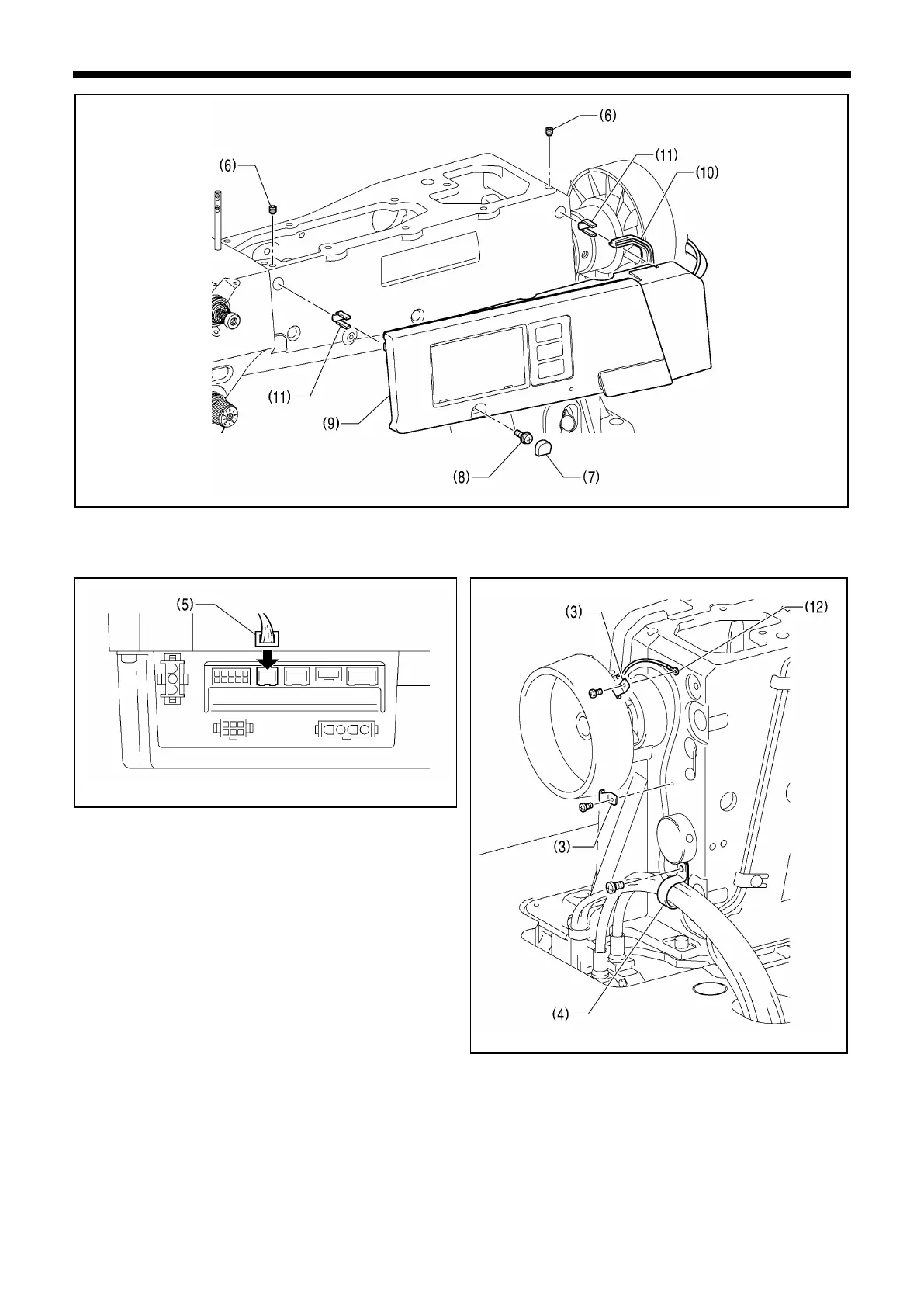 (6)
(6)
(11)
(10)
(11)
(9)
(8)
(7)

(5)

(3)
(12)
(3)
(4)