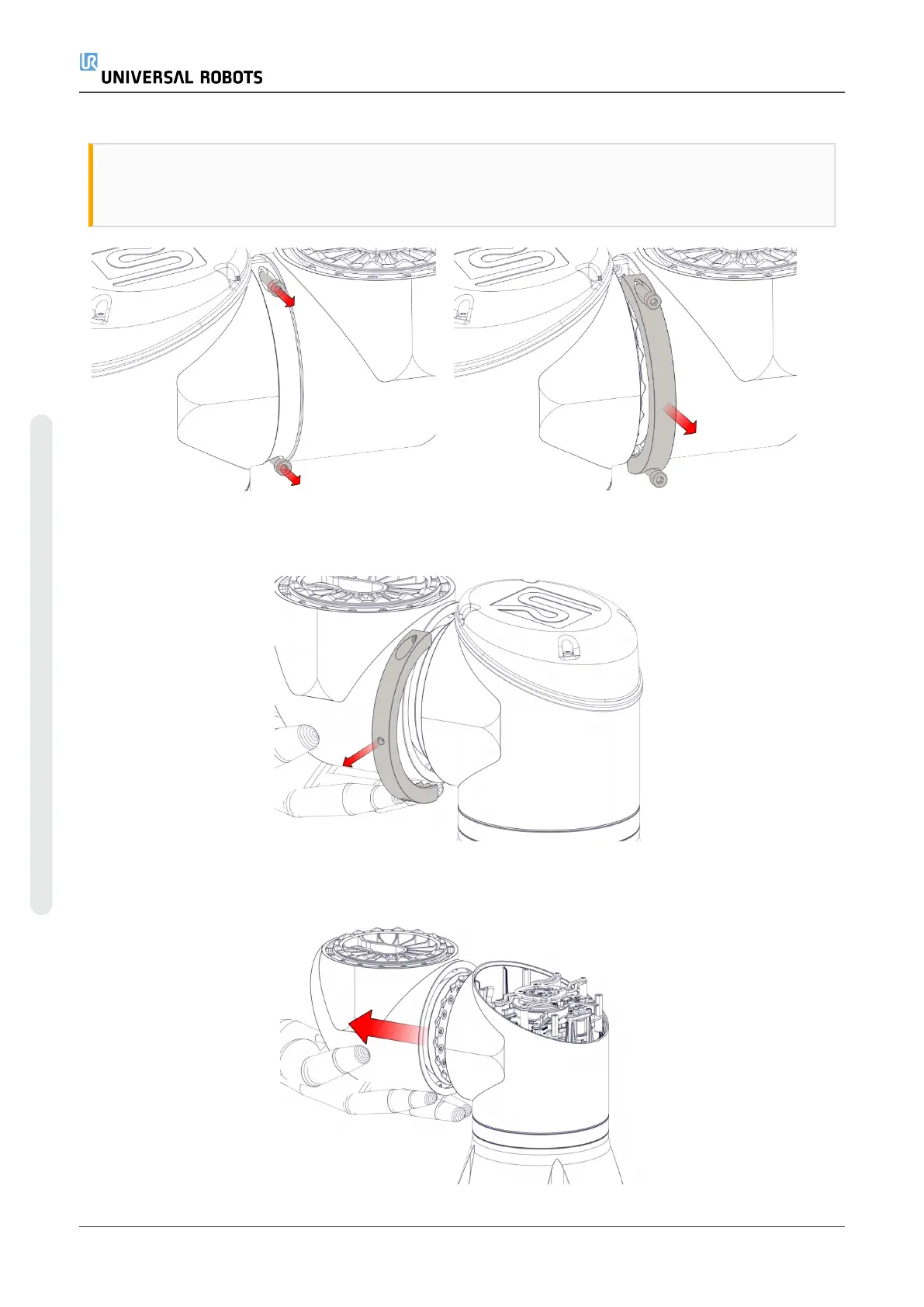 UNIVERSAL ROBOTS