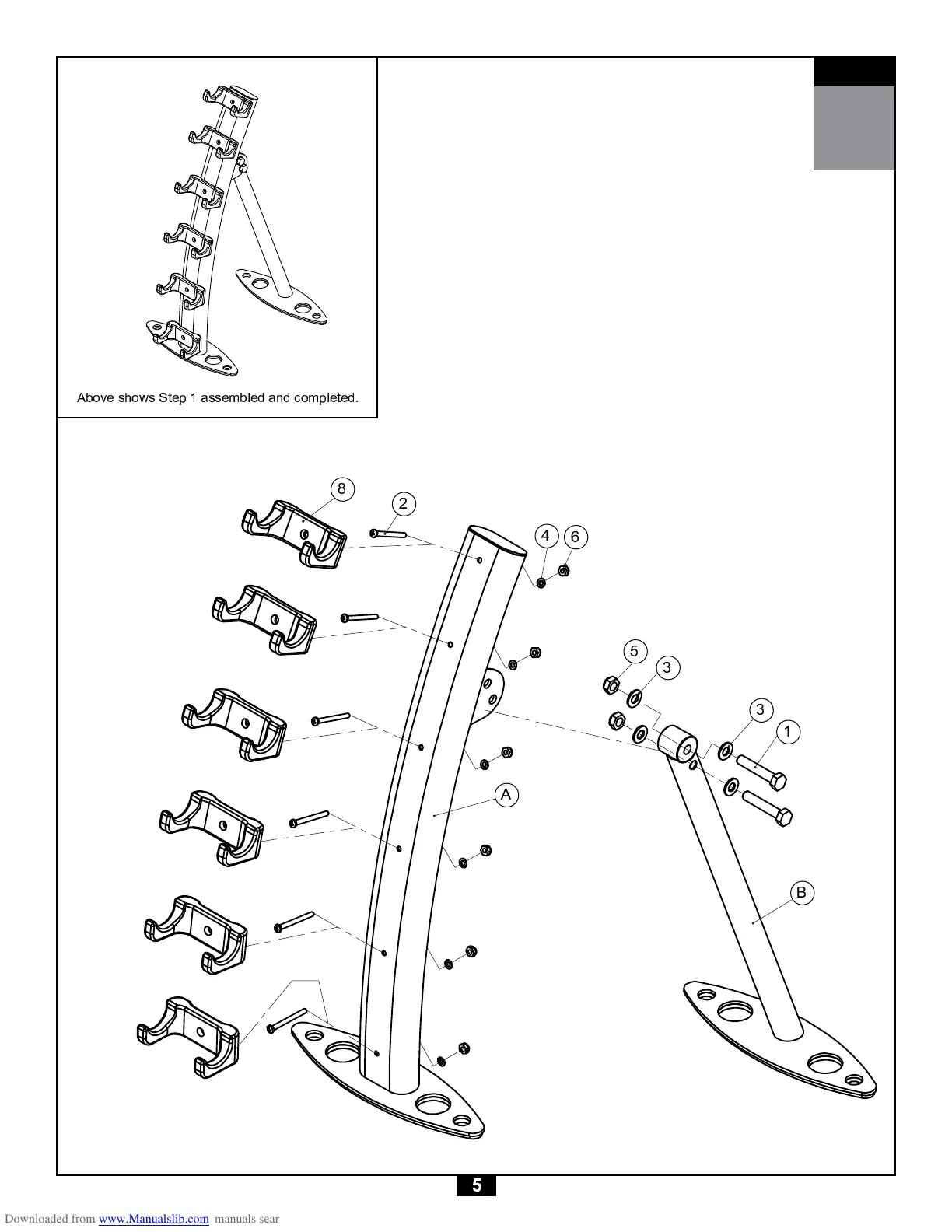 Above shows Step 1 assembled and completed.

8
2
4
6
5
3
3
1
A
B

5

Downloaded from www.Manualslib.com manuals sear