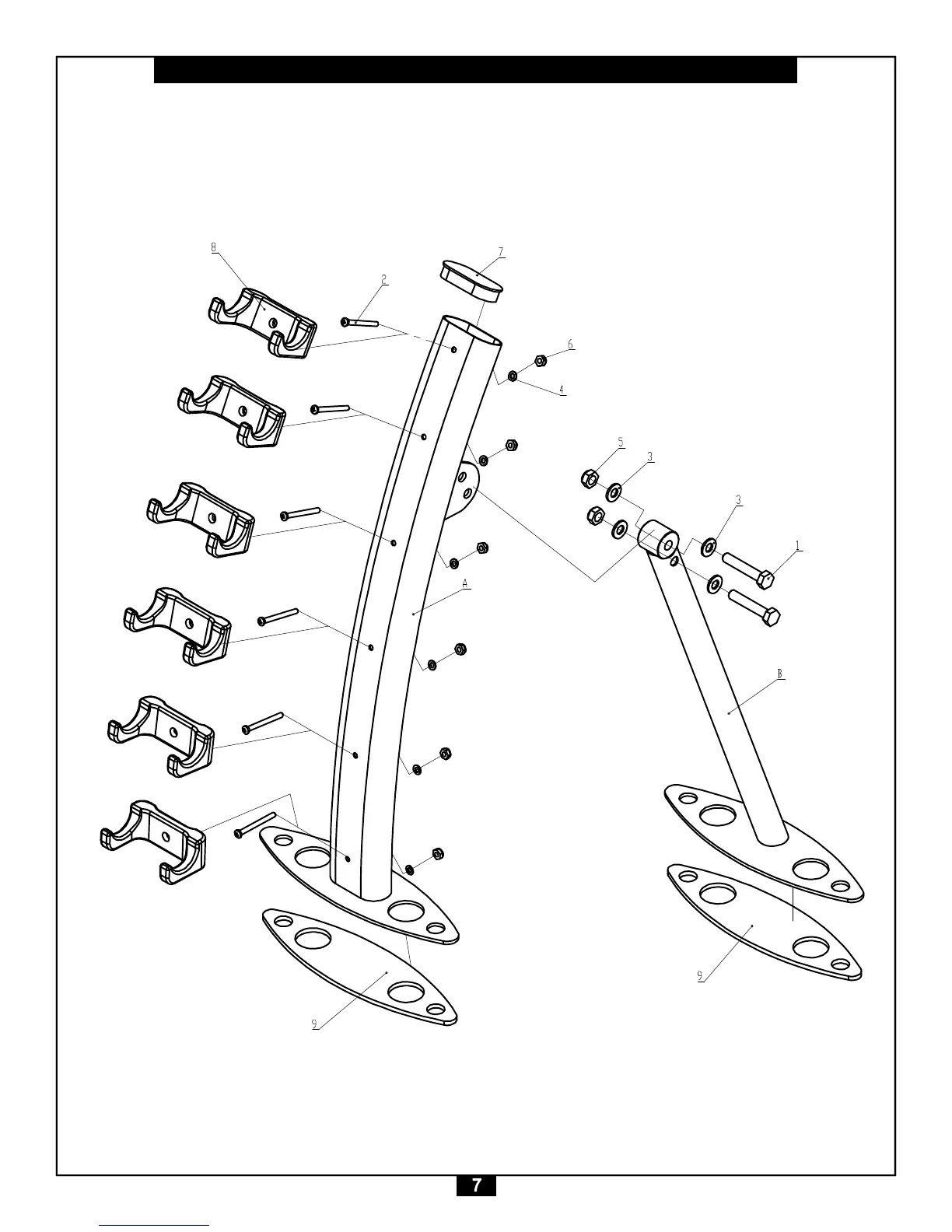 8

7

2

6

4

5

3

3

1

A

B

9

9

7