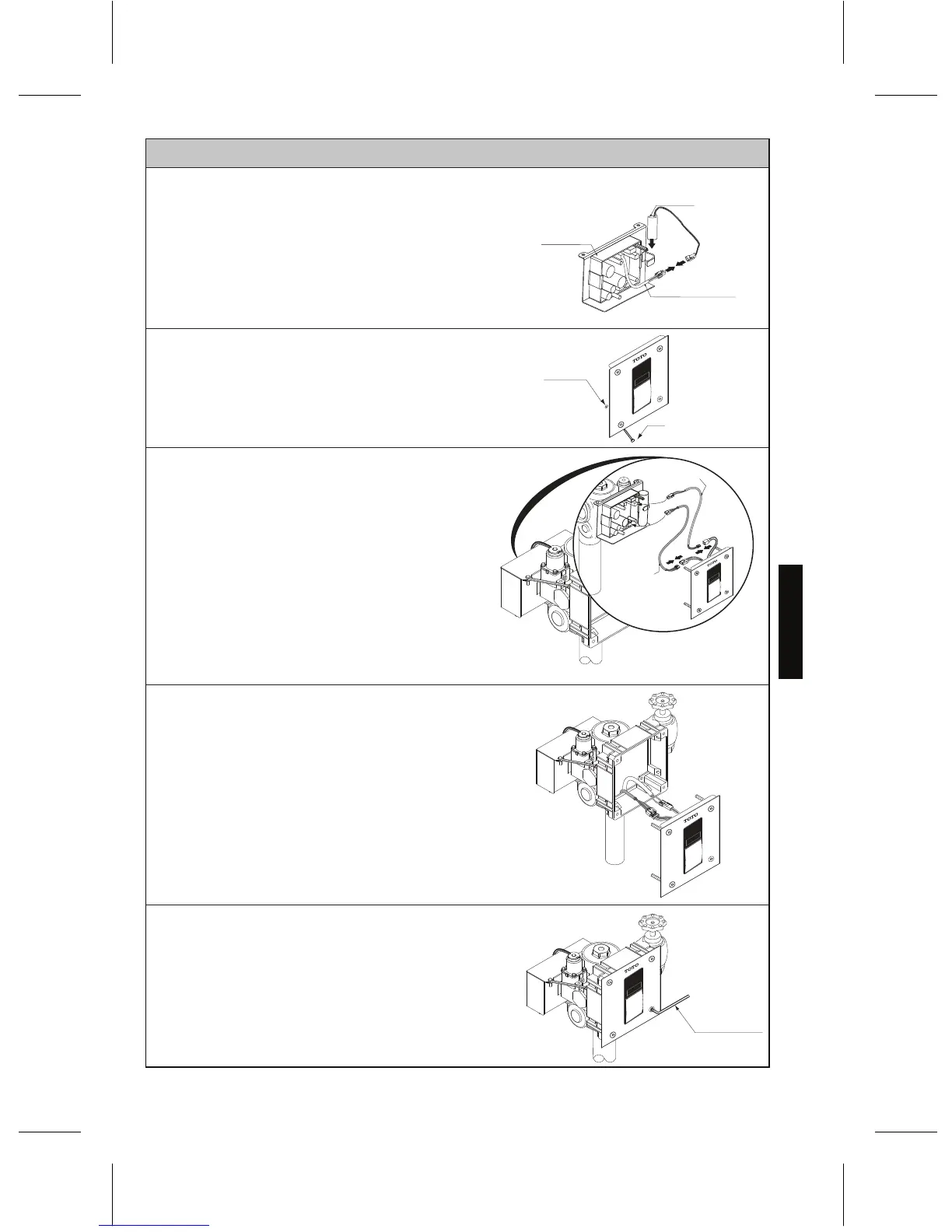 TOTO

TOTO

TOTO

TOTO