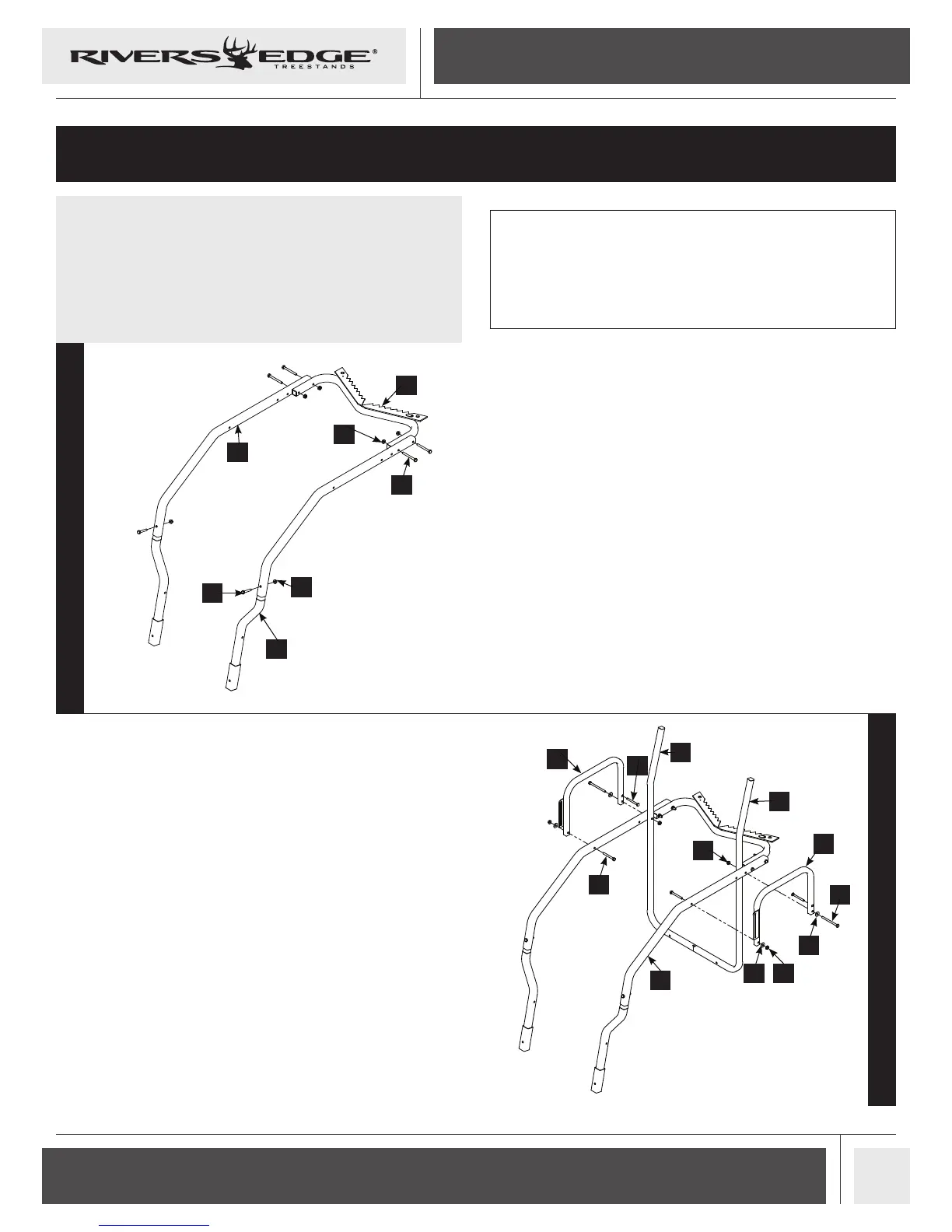 RIVERS EDGE®
TREESTANDS