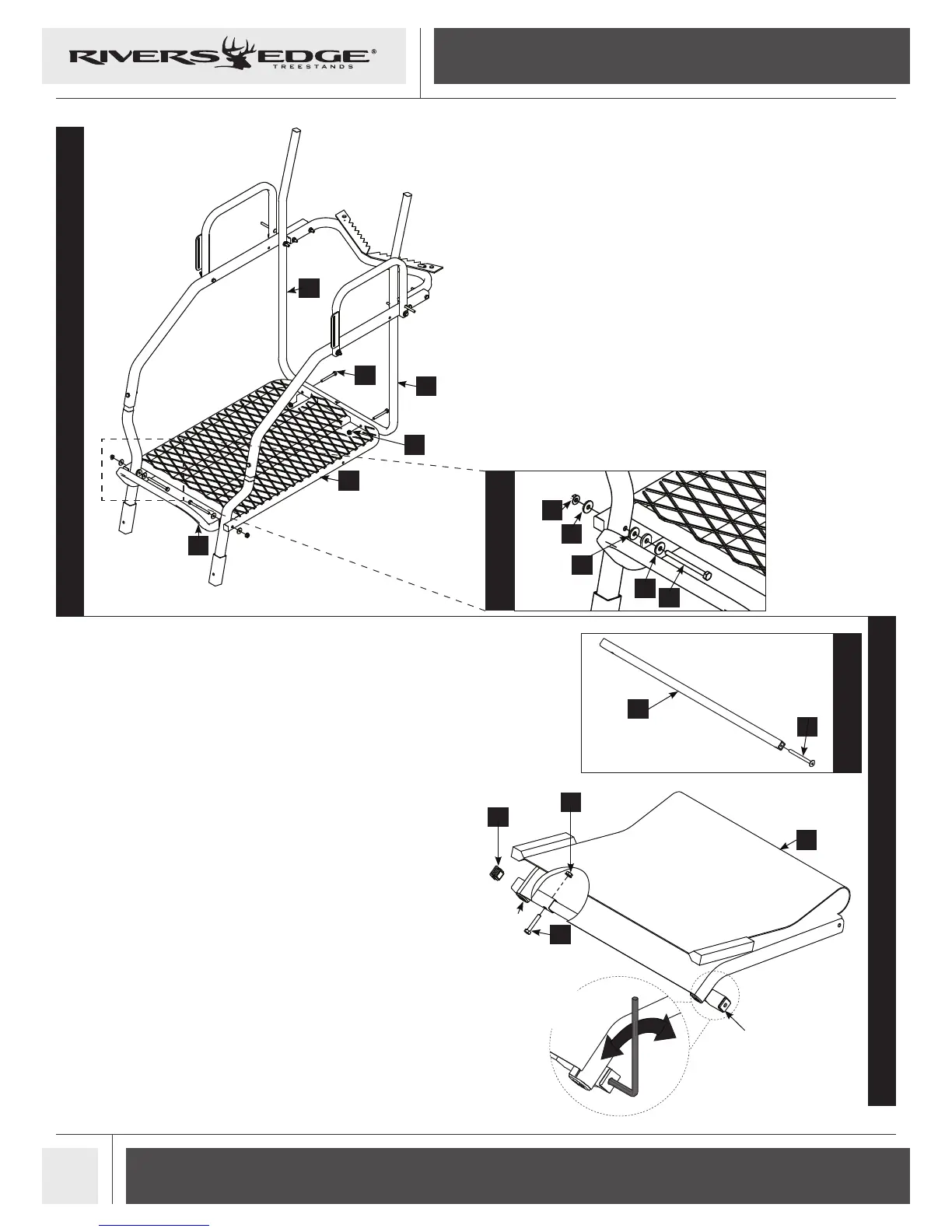 RIVERS EDGE®
TREESTANDS