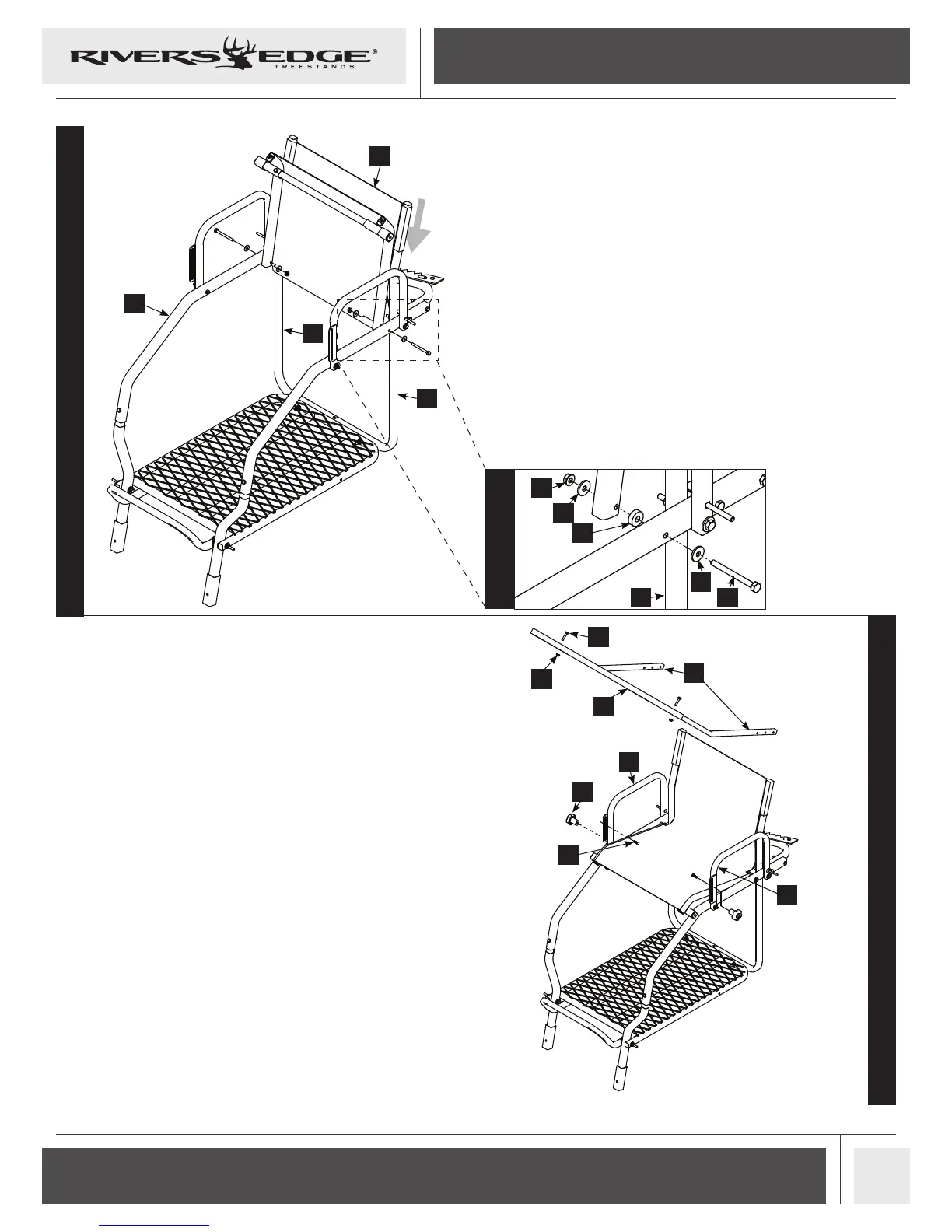 RIVERS EDGE®
TREESTANDS