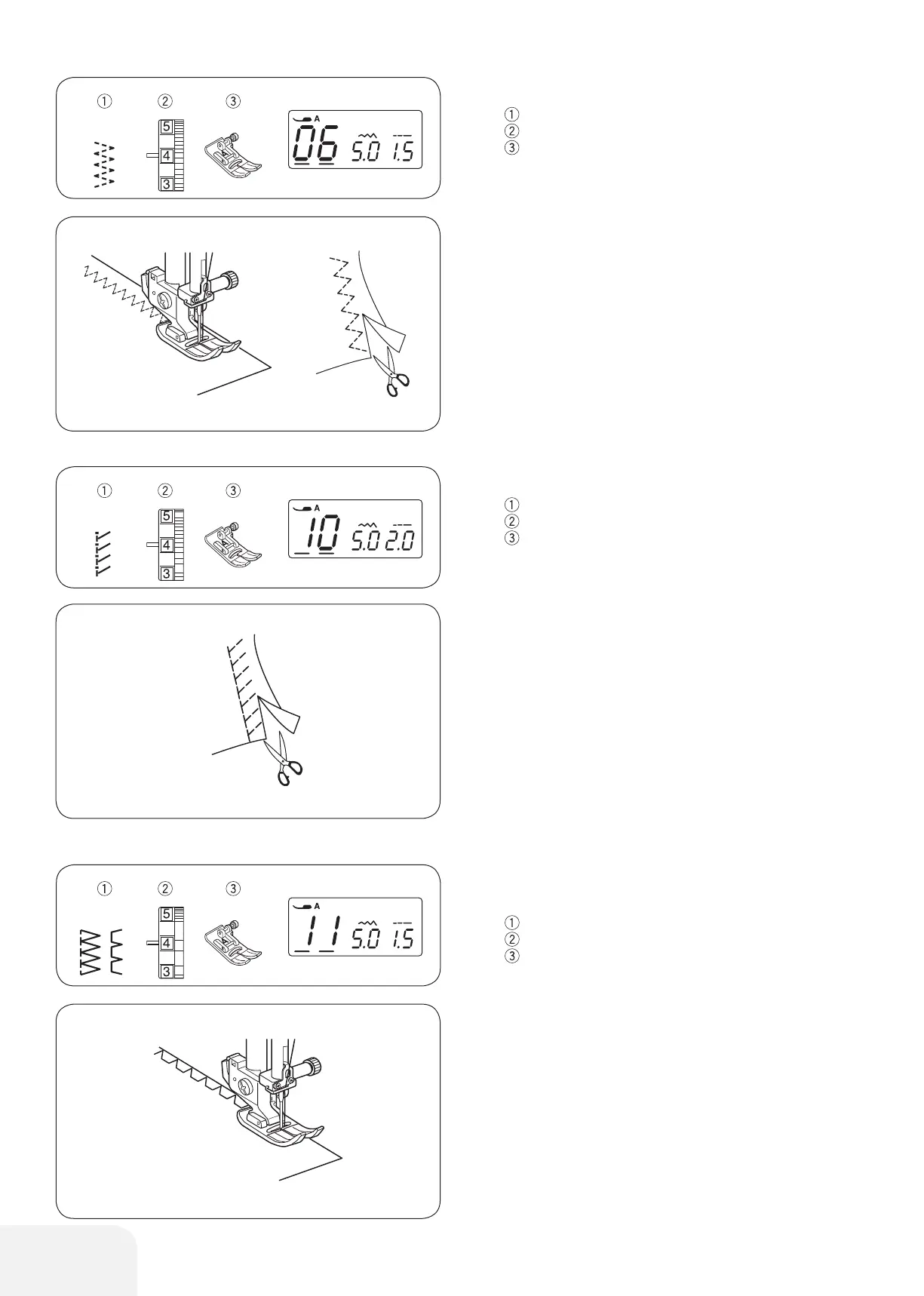 ① ② ③

5
4
3

A
06 5.0 1.5

①
②
③

① ② ③

5
4
3

A
10 5.0 2.0

①
②
③

① ② ③

5
4
3

A
11 5.0 1.5

①
②
③