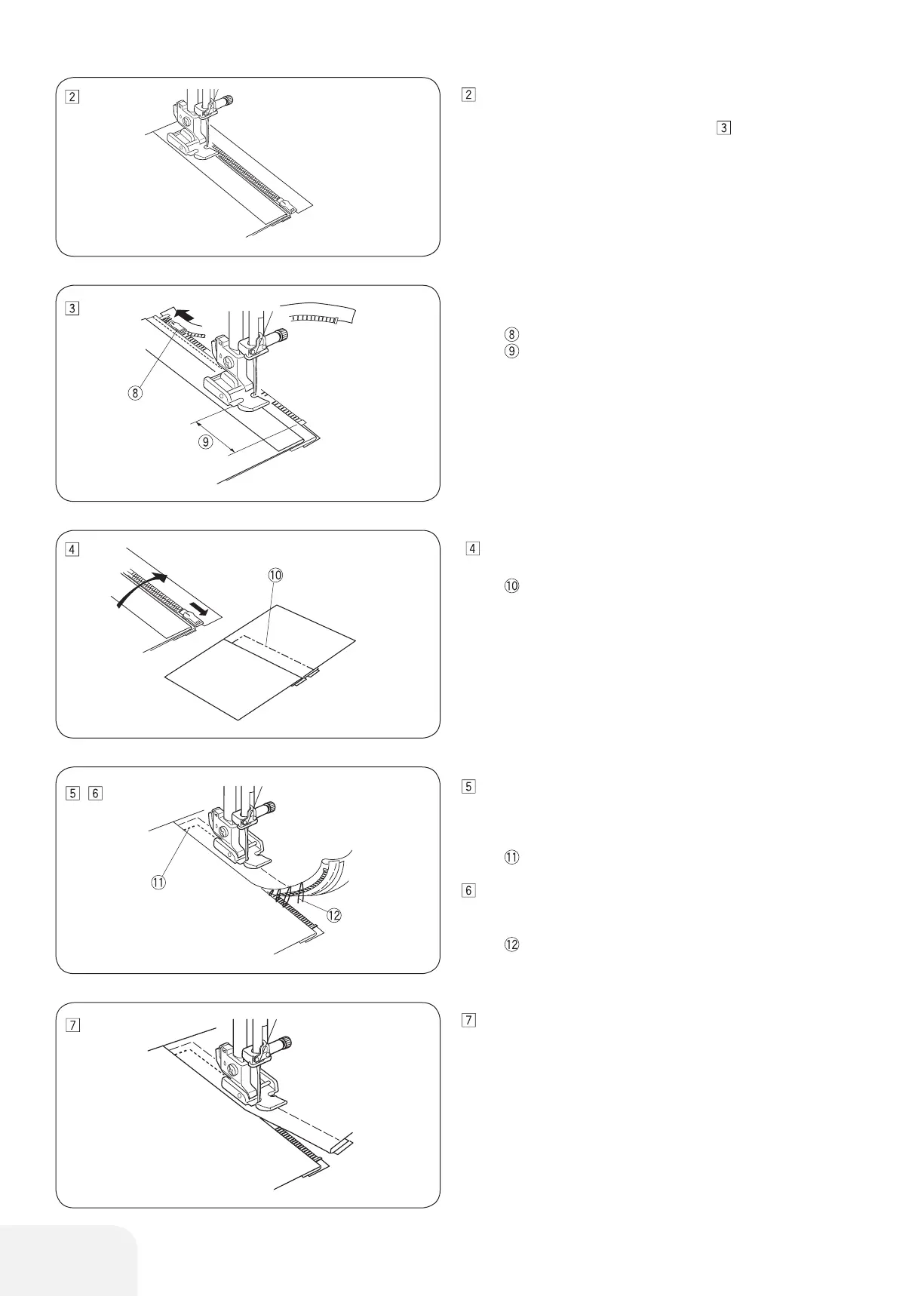 2

8

9

3

4

10

5 6

11

12

7

2

3

8
9

4

10

5

11

6

12

7