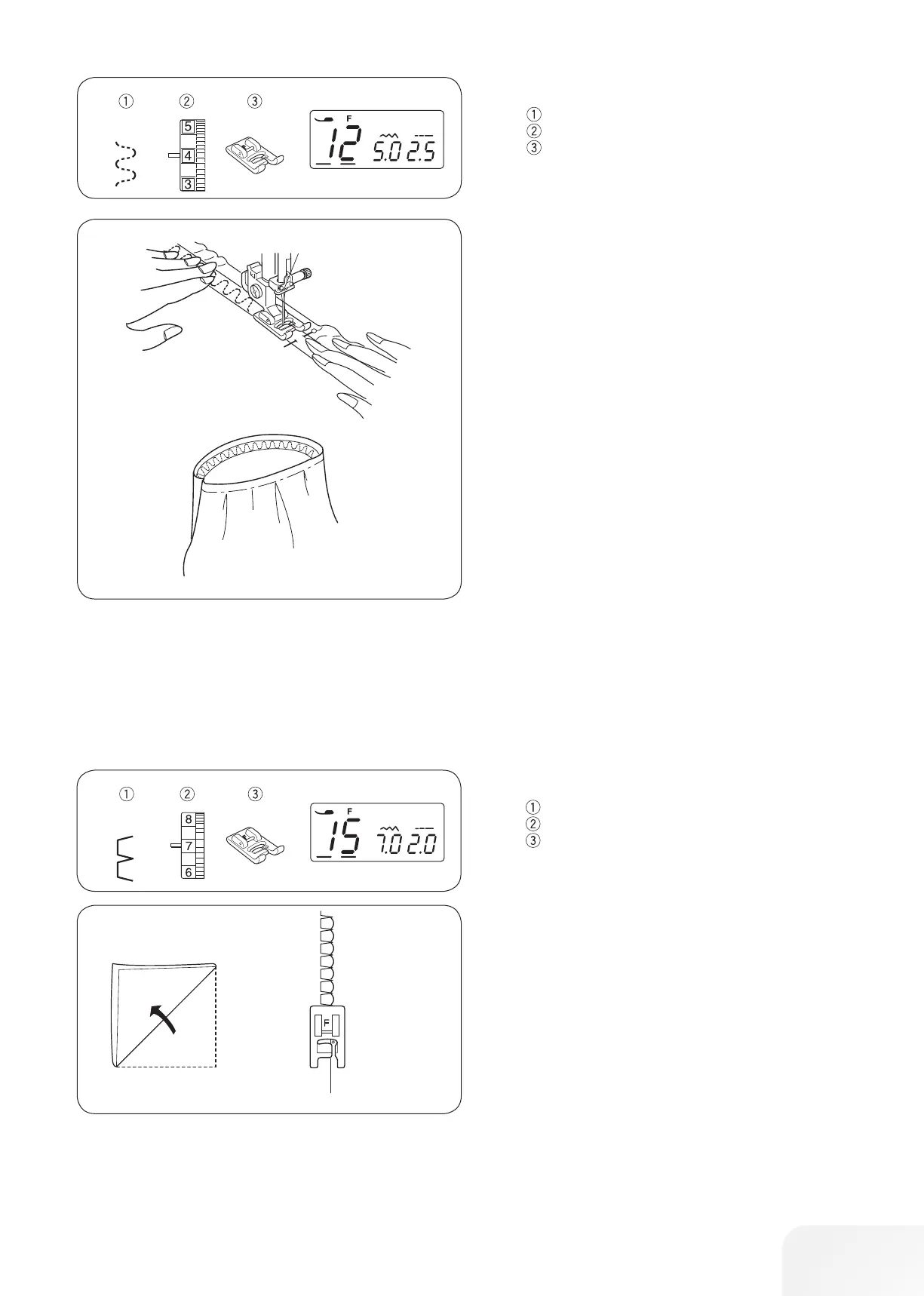 ① ② ③

5
4
3

F
12 5.0 2.5

①
②
③

① ② ③

8
7
6

F
15 7.0 2.0

①
②
③

F