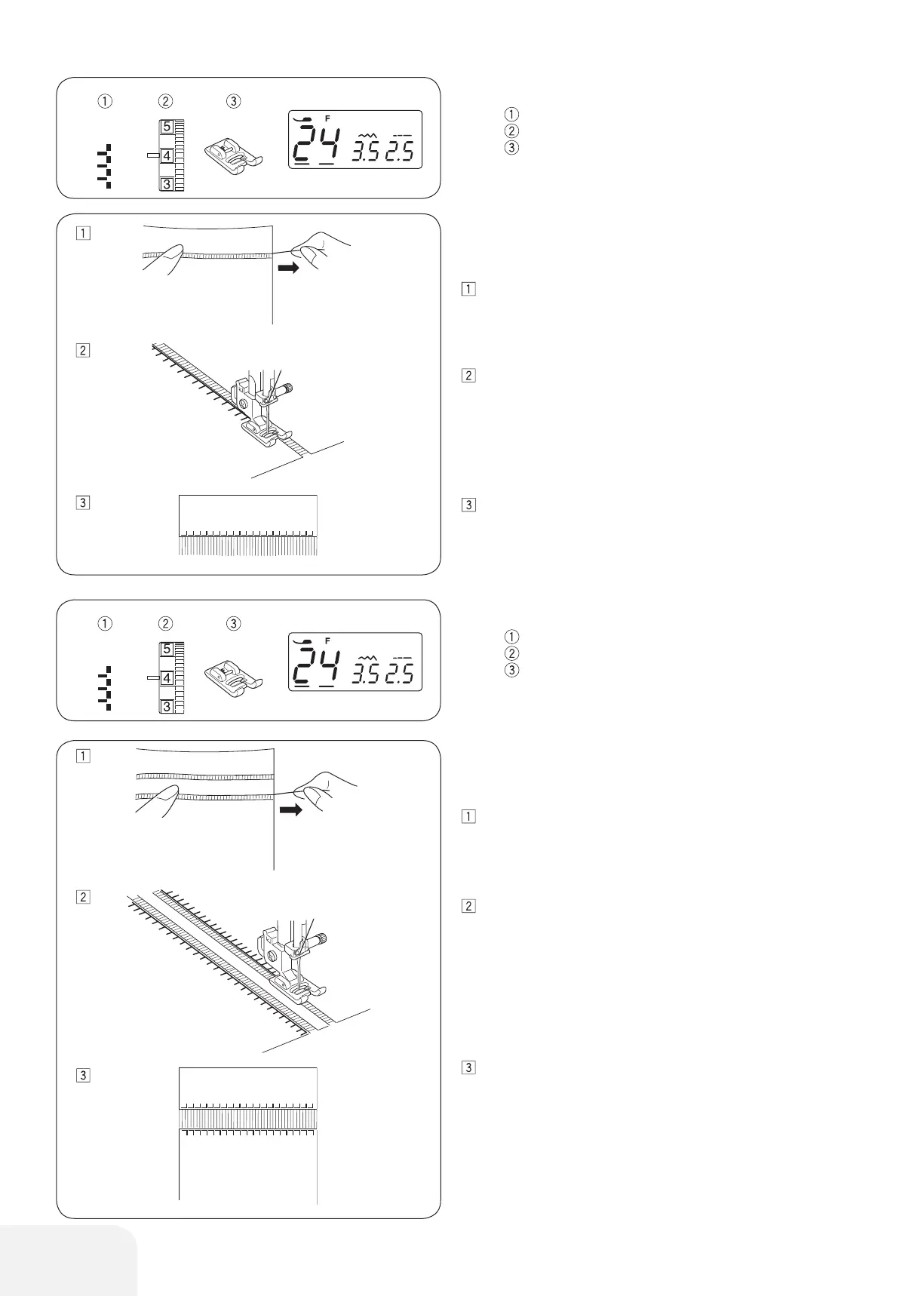 ① ② ③

5
4
3

F
24 3.5 2.5

①
②
③

1

2

3

1

2

3

① ② ③

5
4
3

F
24 3.5 2.5

①
②
③

1

2

3

1

2

3