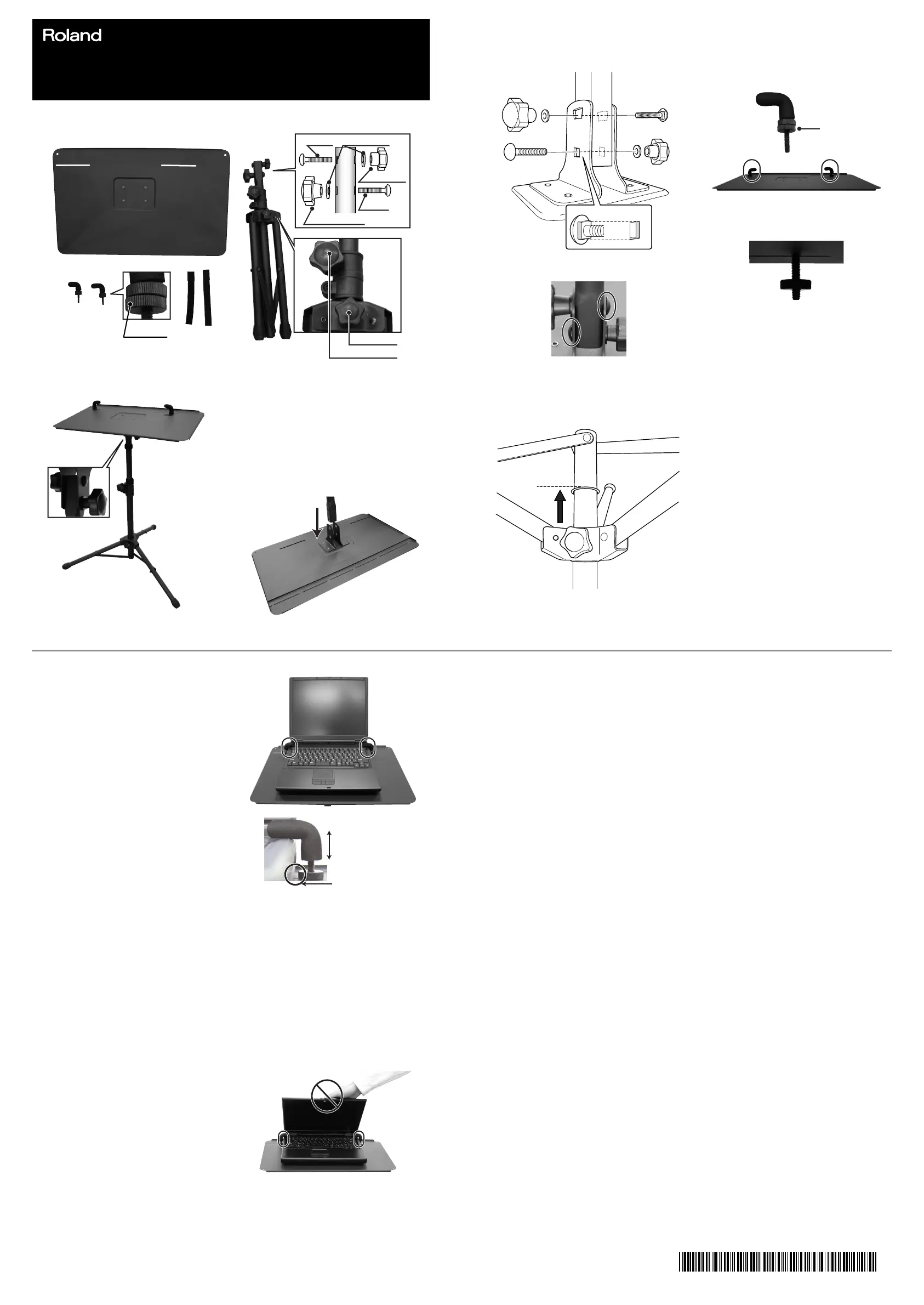 Roland