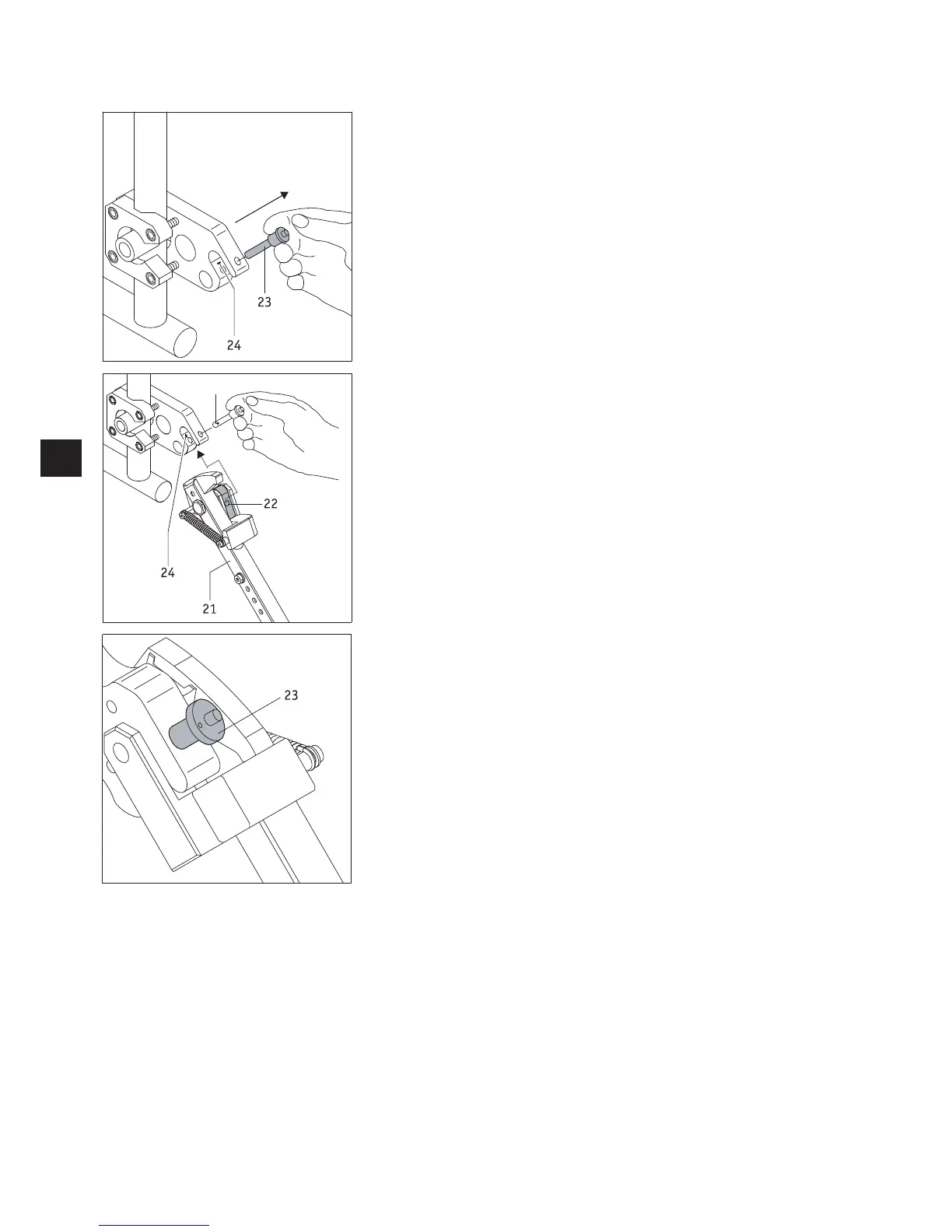 23

24

22

24

21

23