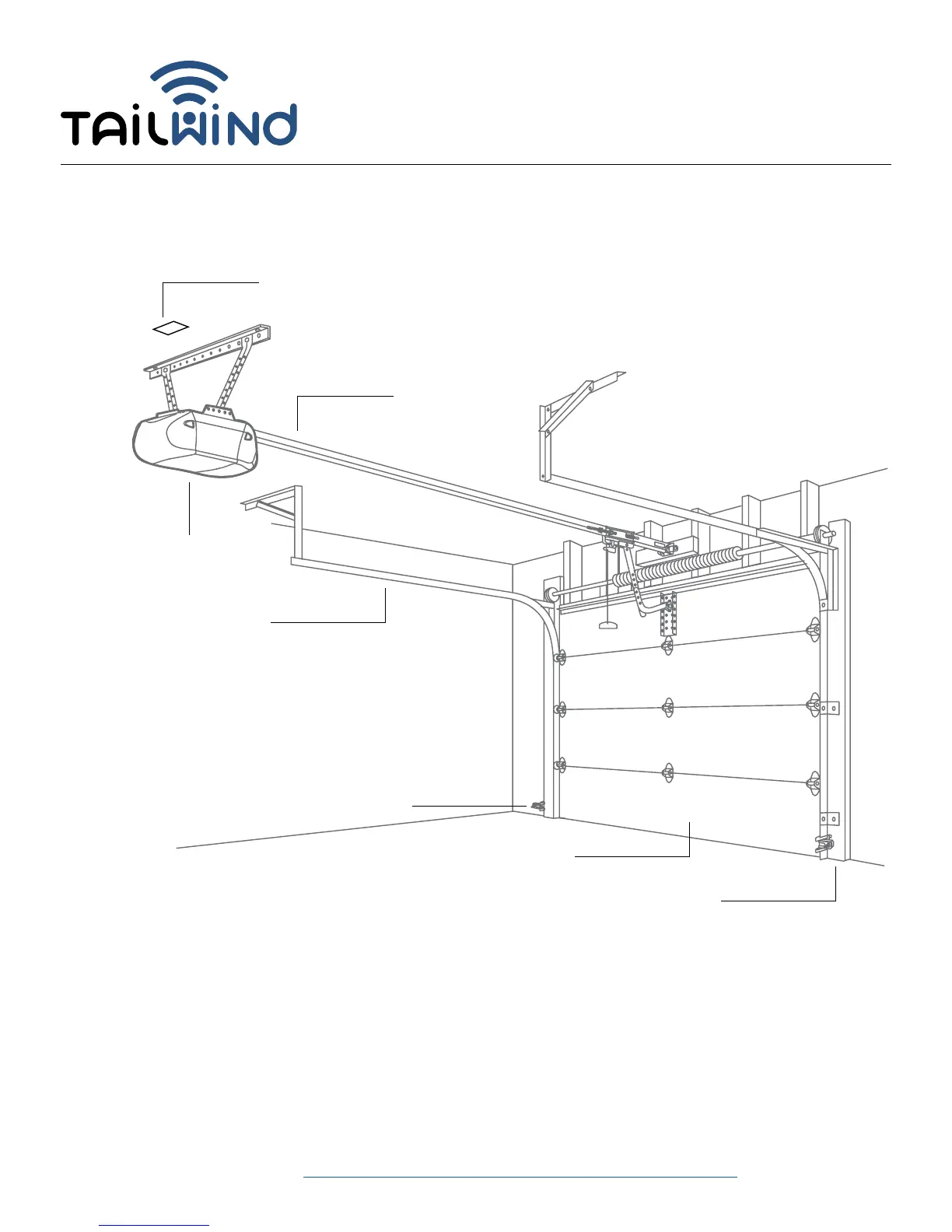 TAILWIND