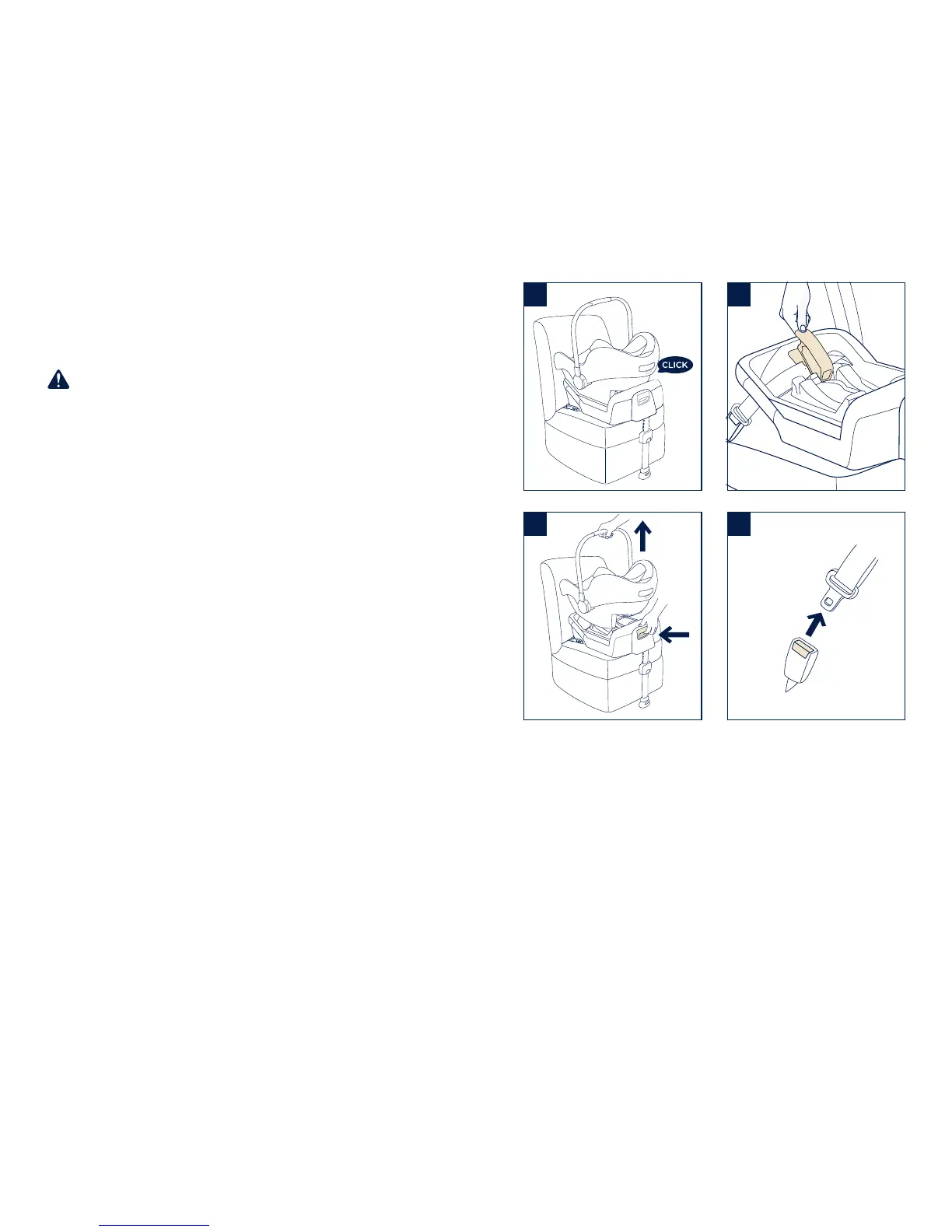 CLICK