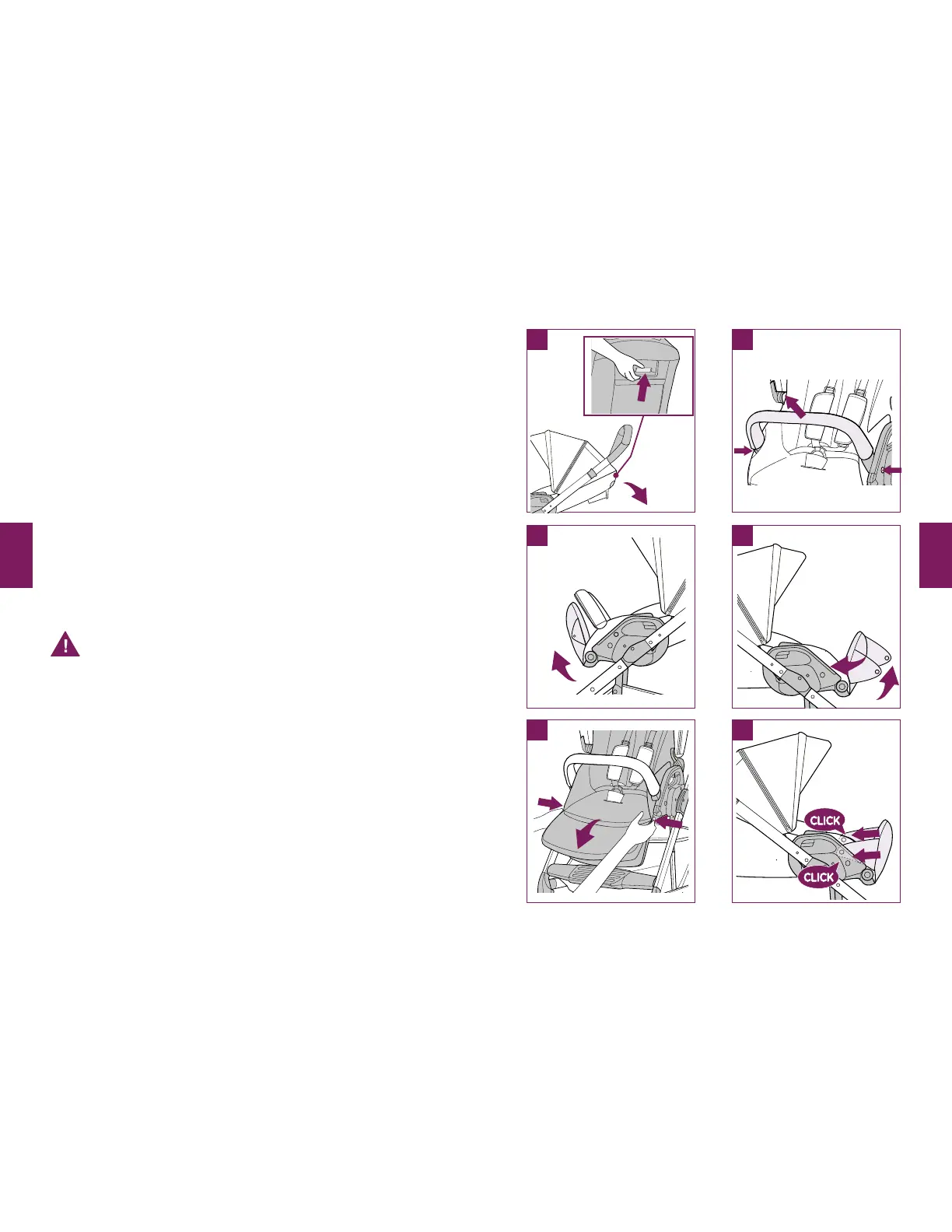 CLICK

CLICK