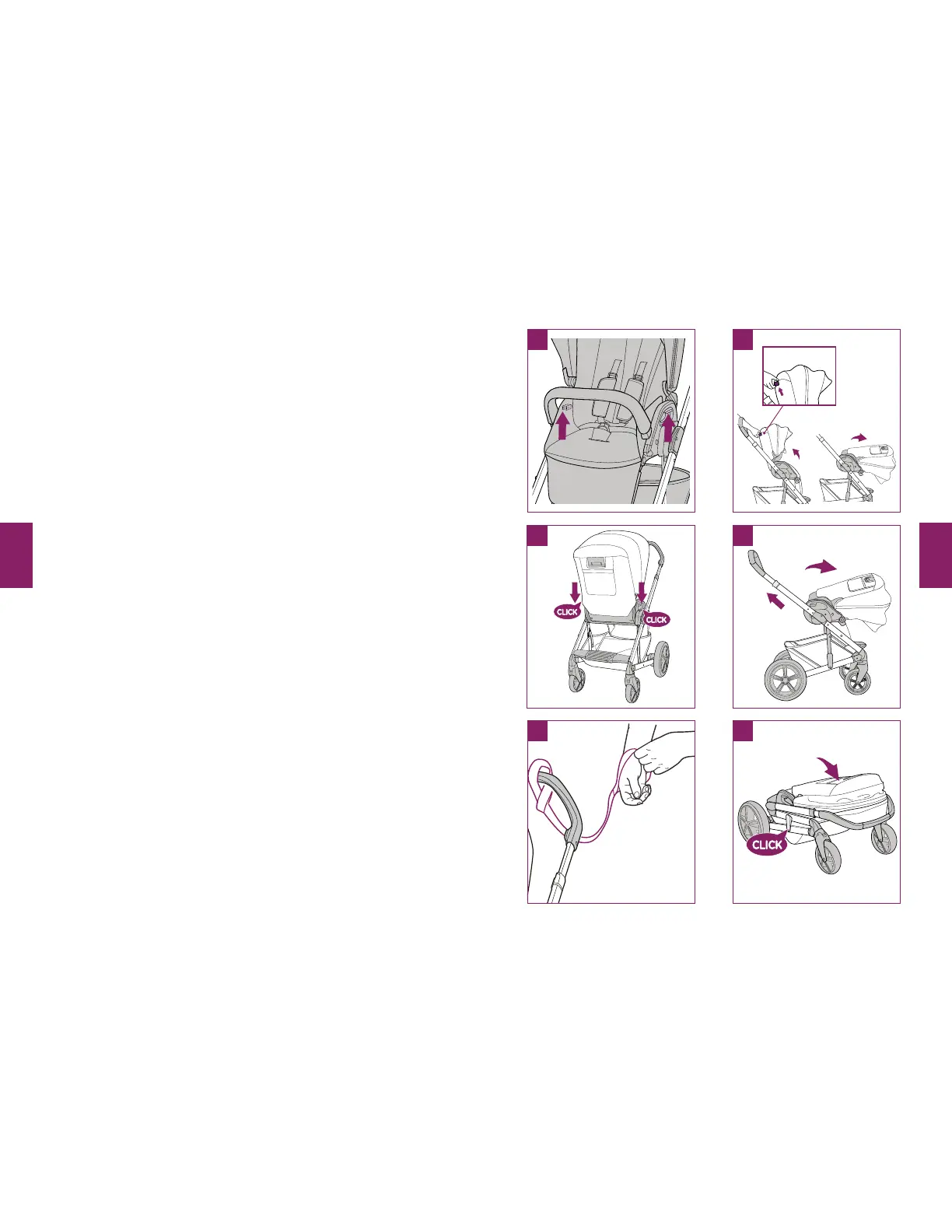 CLICK

CLICK

CLICK