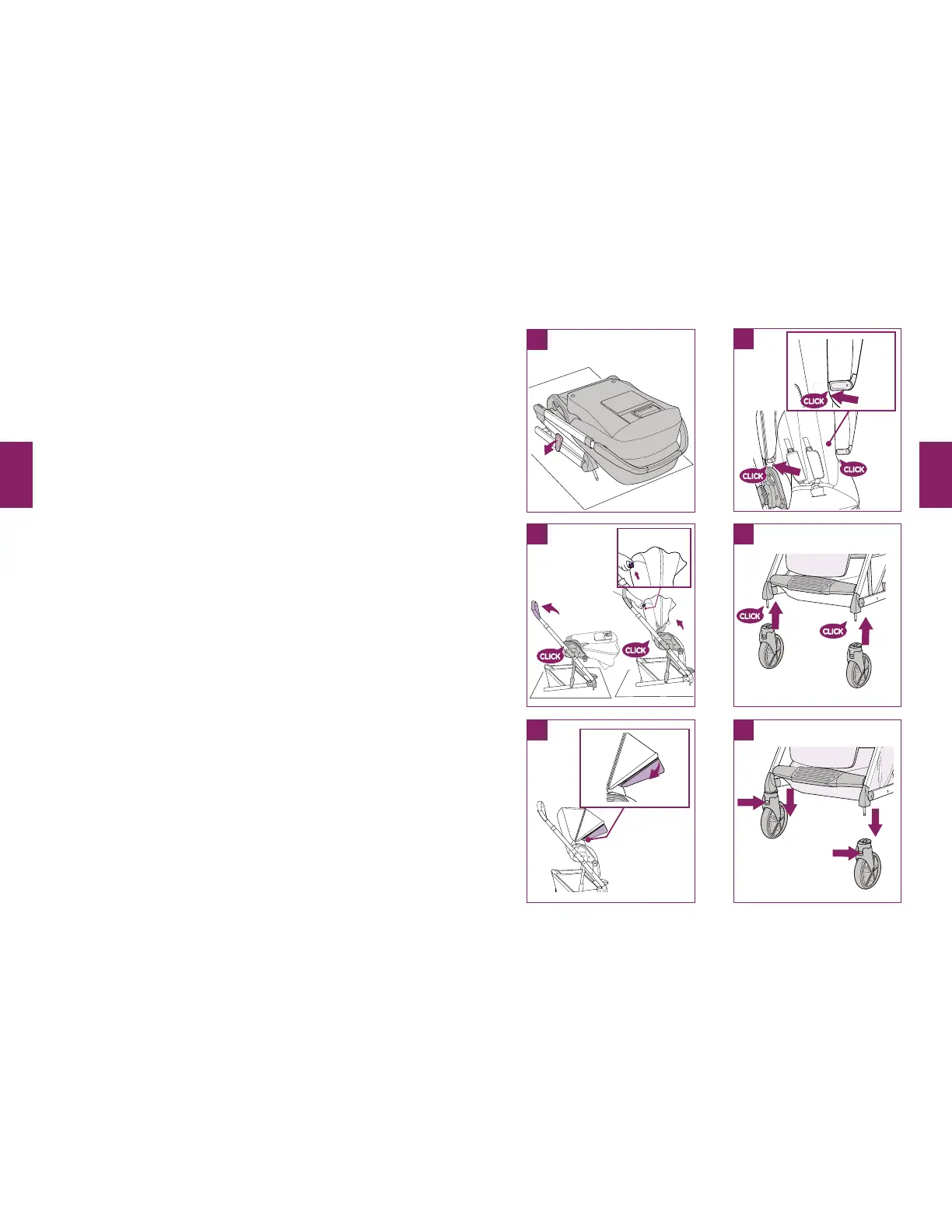 CLICK

CLICK

CLICK

CLICK

CLICK

CLICK

CLICK