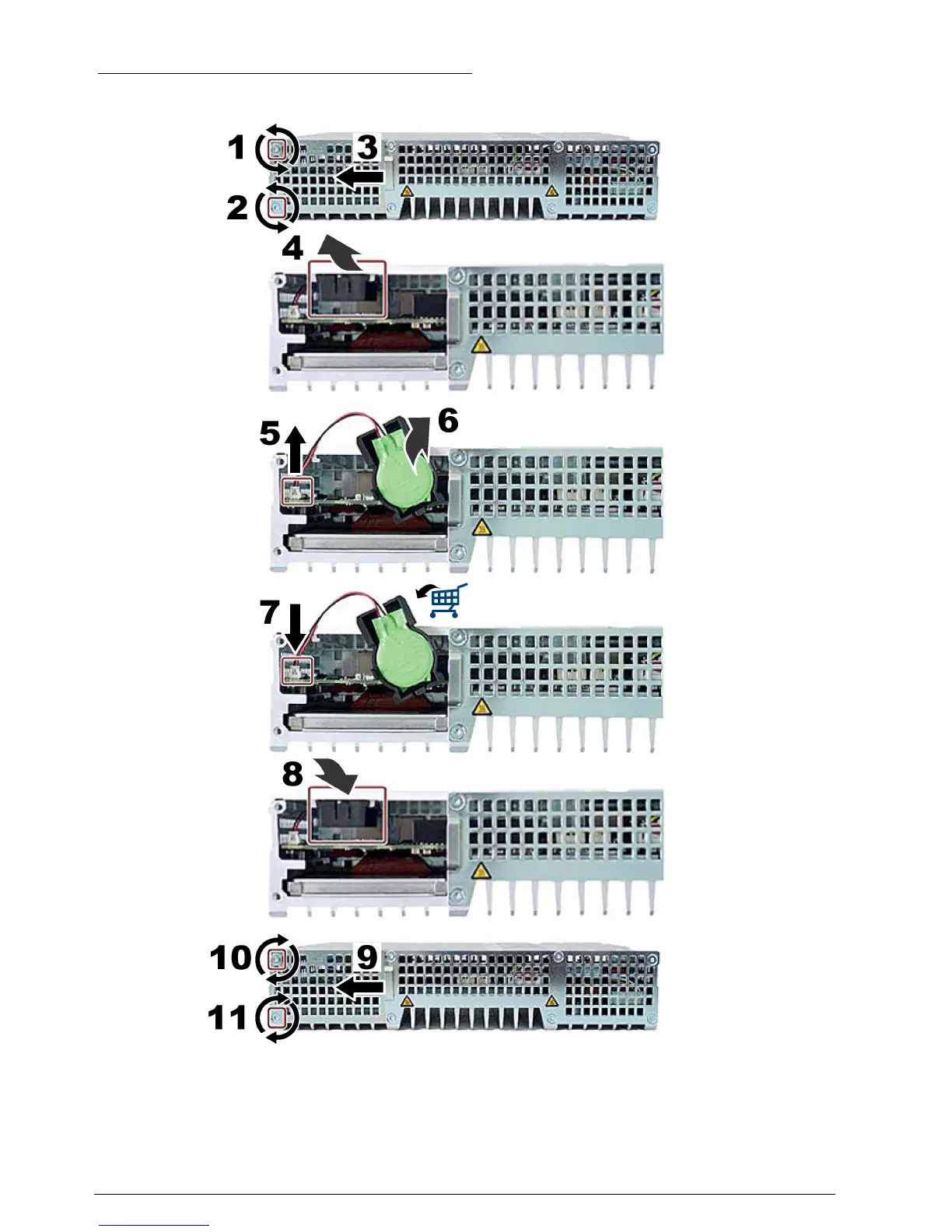 1
3
2
4
5
6
7
8
10
9
11