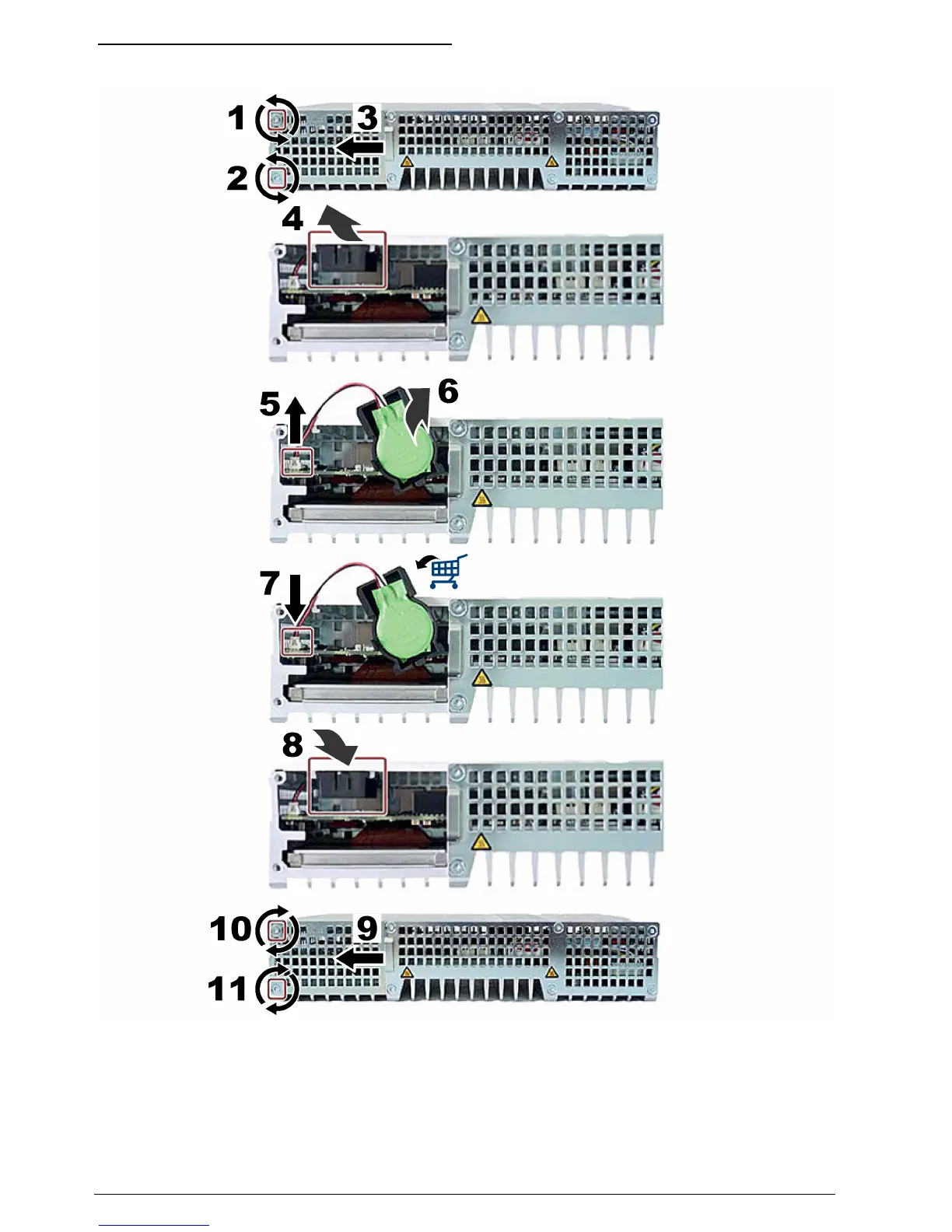 1
3
2
4
5
6
7
8
10
9
11