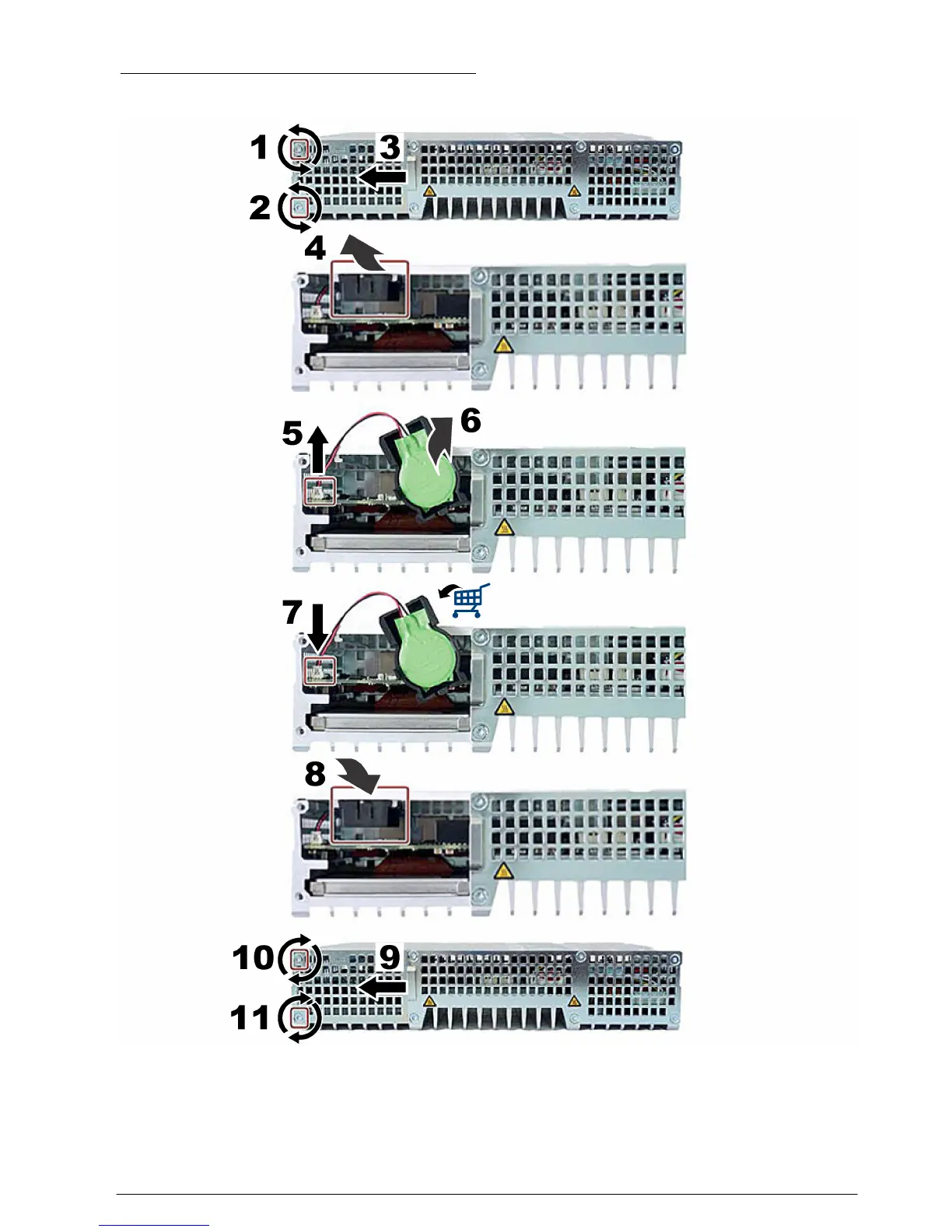 1
3
2
4
5
6
7
8
10
9
11