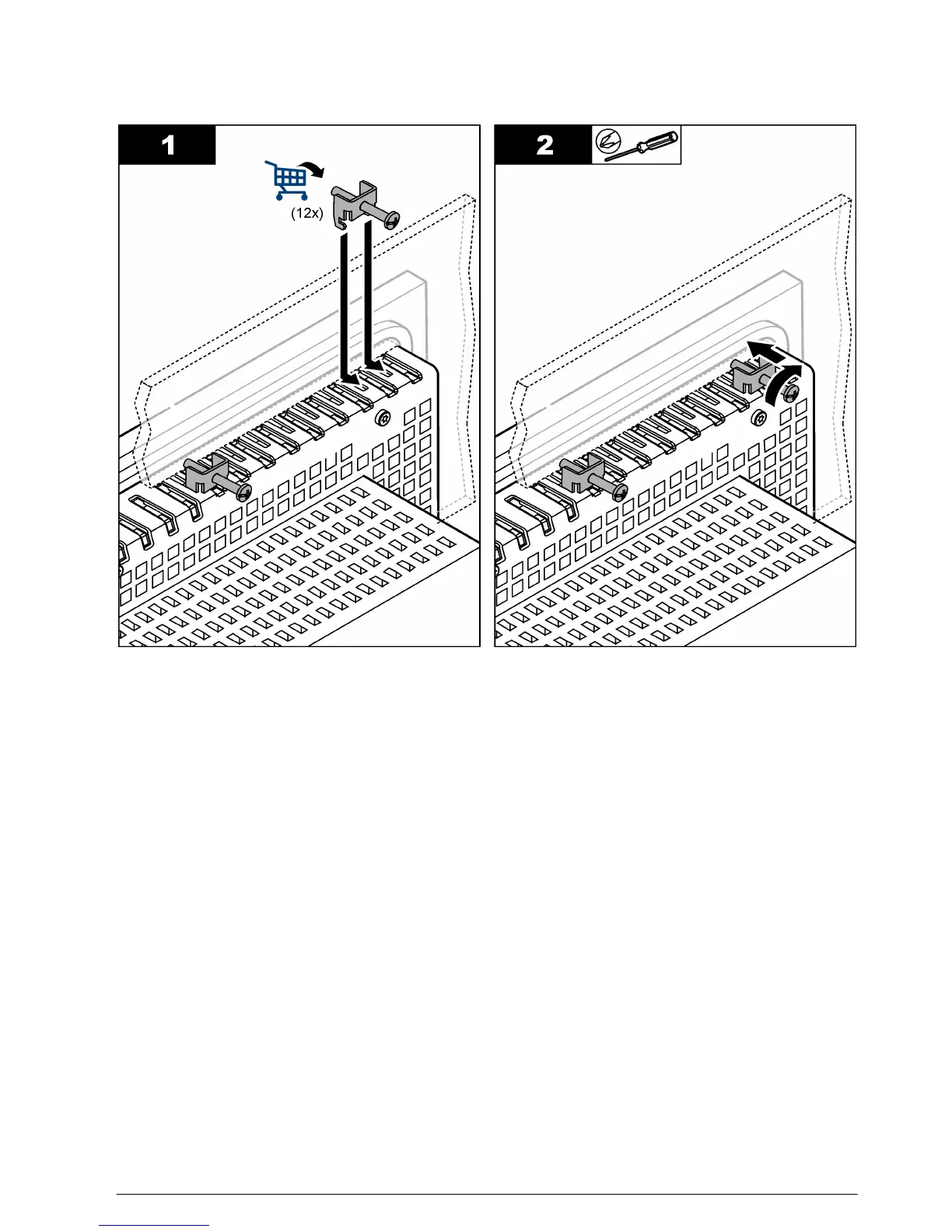 1

(12x)

2