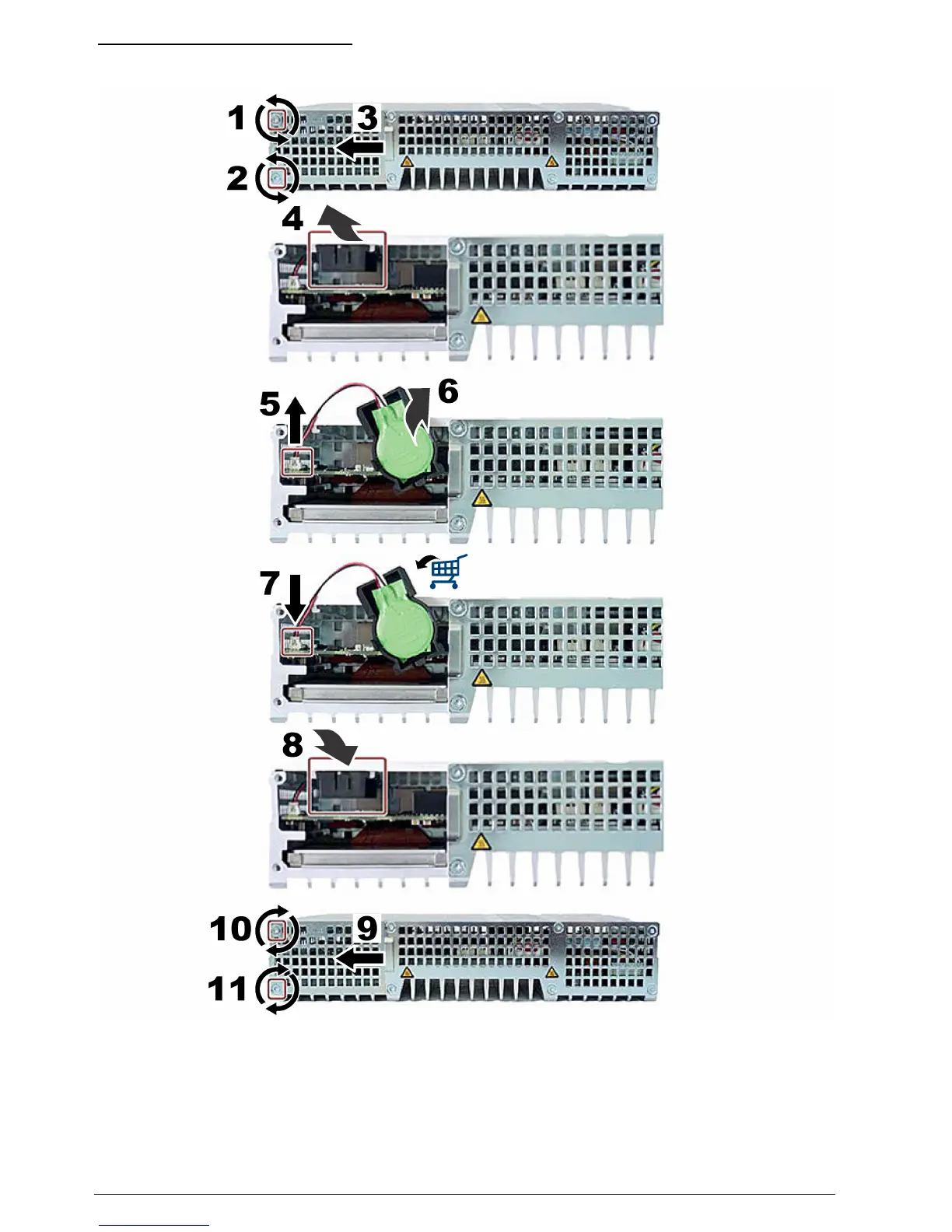 1
3
2
4
5
6
7
8
10
9
11