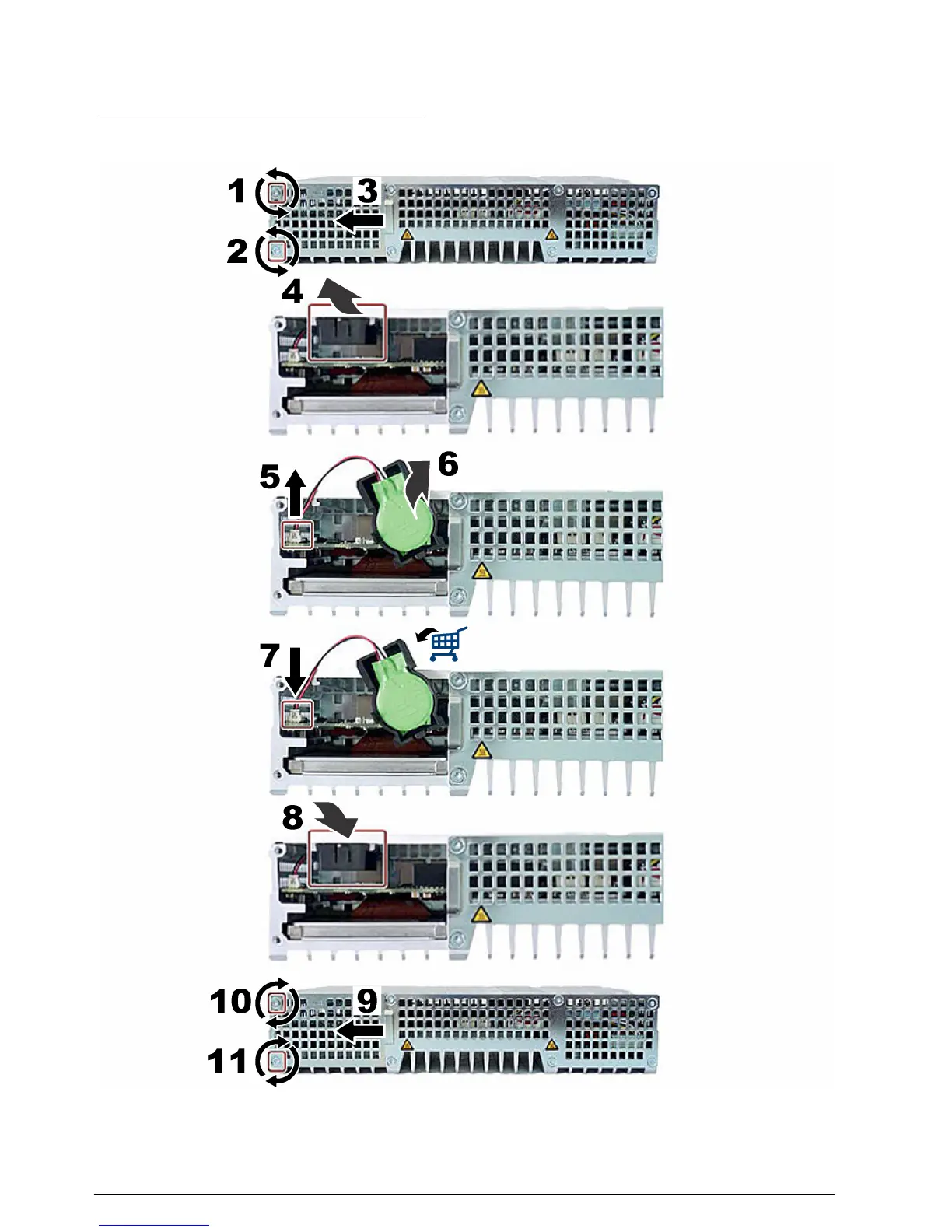 1
3
2
4
5
6
7
8
10
9
11