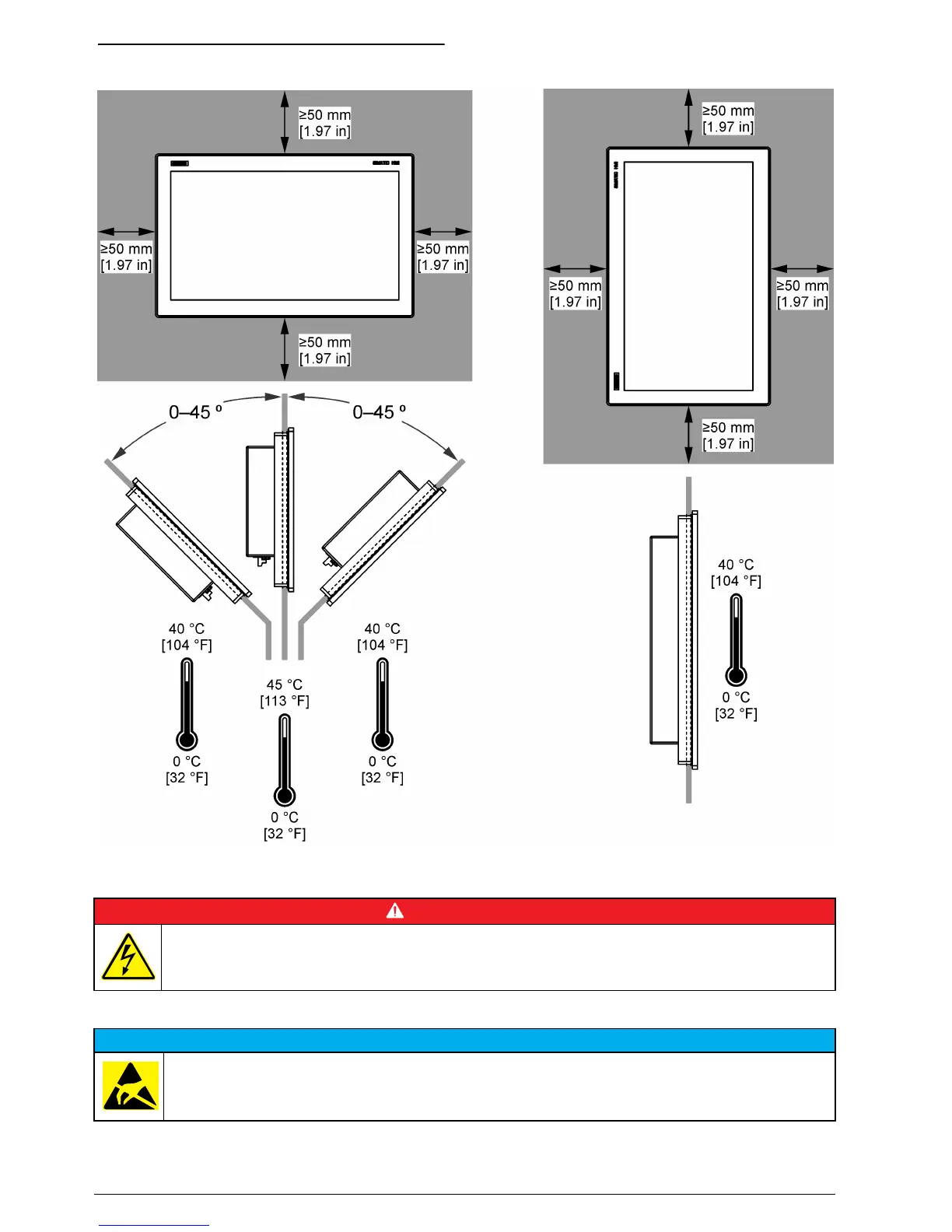 ≥50 mm
[1.97 in]

≥50 mm
[1.97 in]

≥50 mm
[1.97 in]

≥50 mm
[1.97 in]

0–45 º

0–45 º

40 °C
[104 °F]

0 °C
[32 °F]

45 °C
[113 °F]

0 °C
[32 °F]

40 °C
[104 °F]

0 °C
[32 °F]

≥50 mm
[1.97 in]

≥50 mm
[1.97 in]

≥50 mm
[1.97 in]

≥50 mm
[1.97 in]

40 °C
[104 °F]

0 °C
[32 °F]