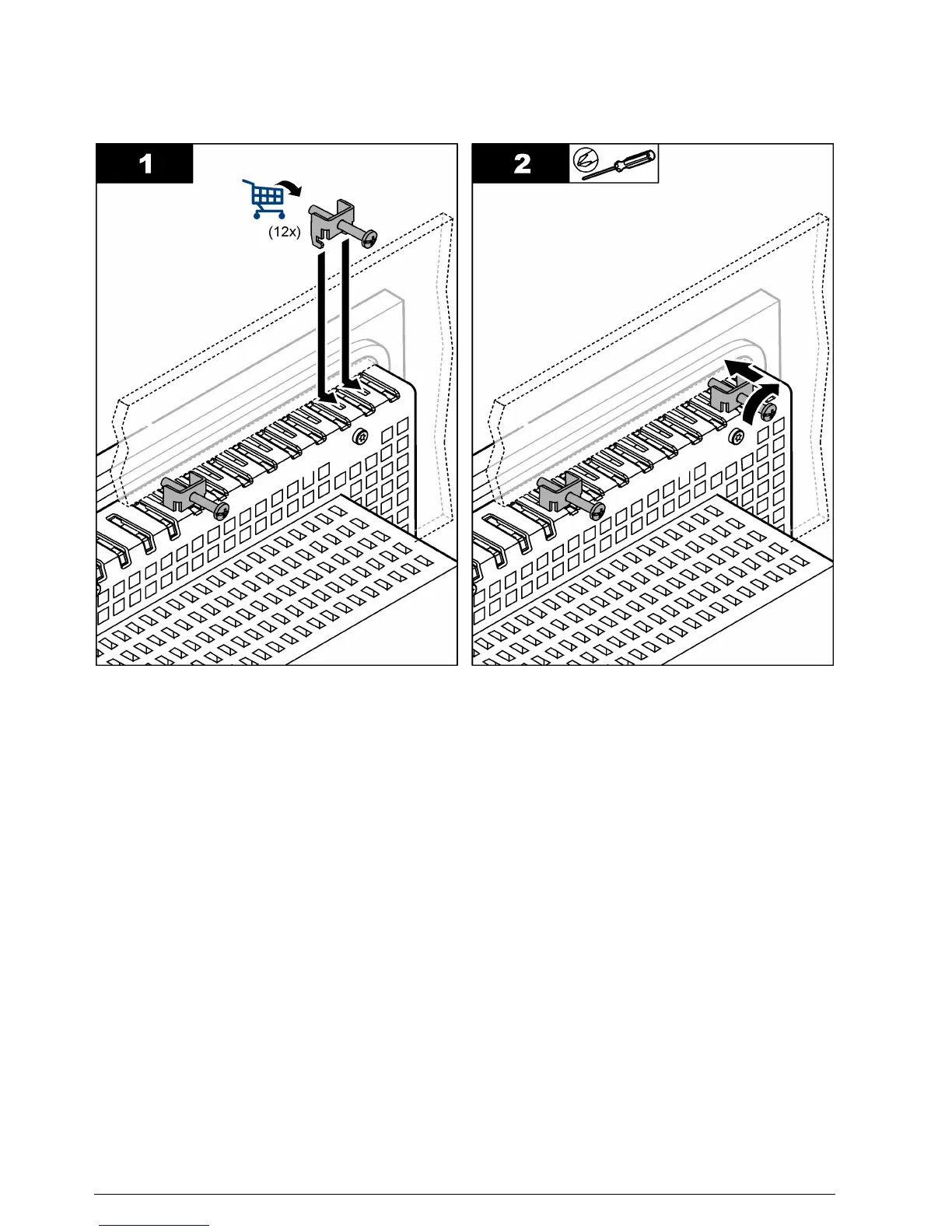 1

(12x)

2