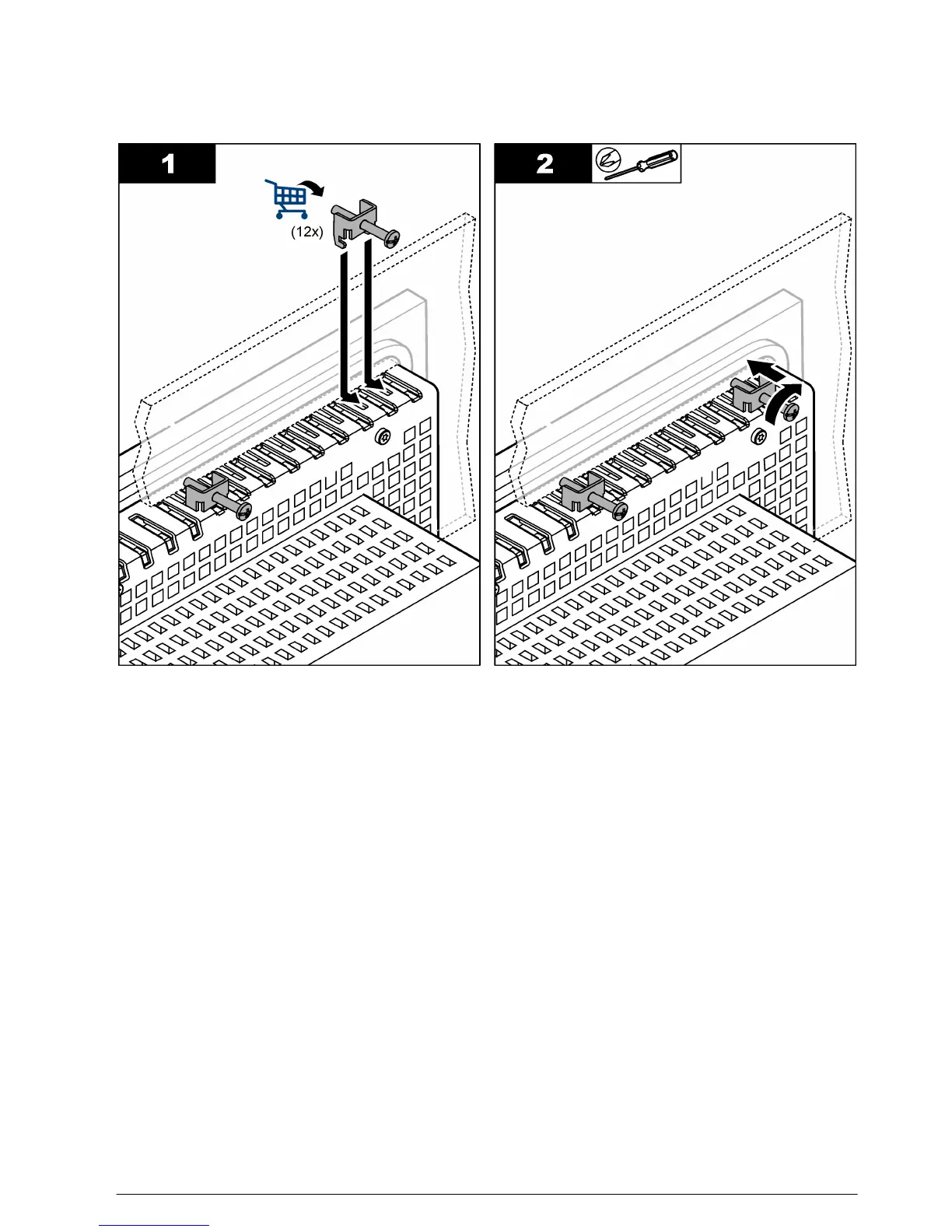 1

(12x)

2