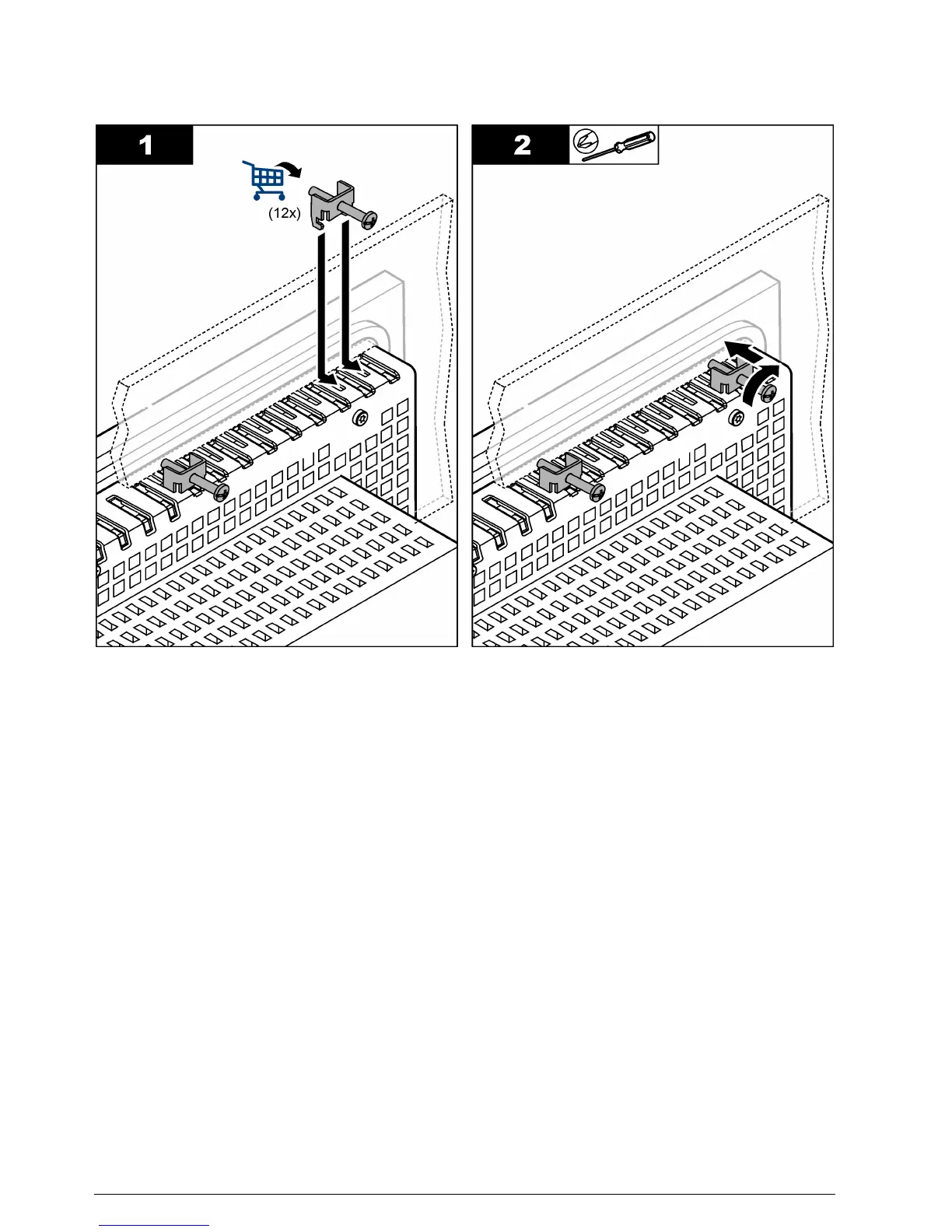 1

(12x)

2