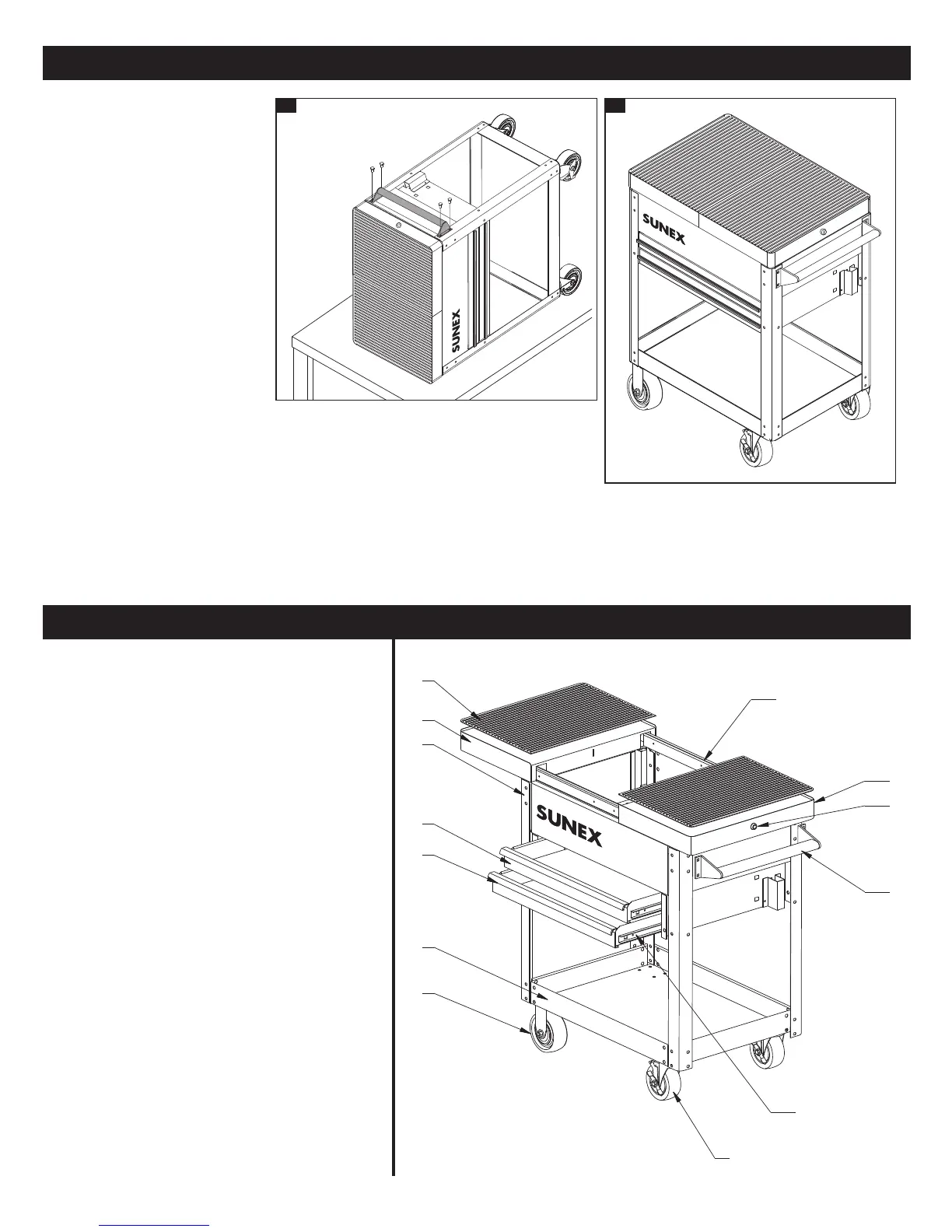 SUNEX

SUNEX

SUNEX