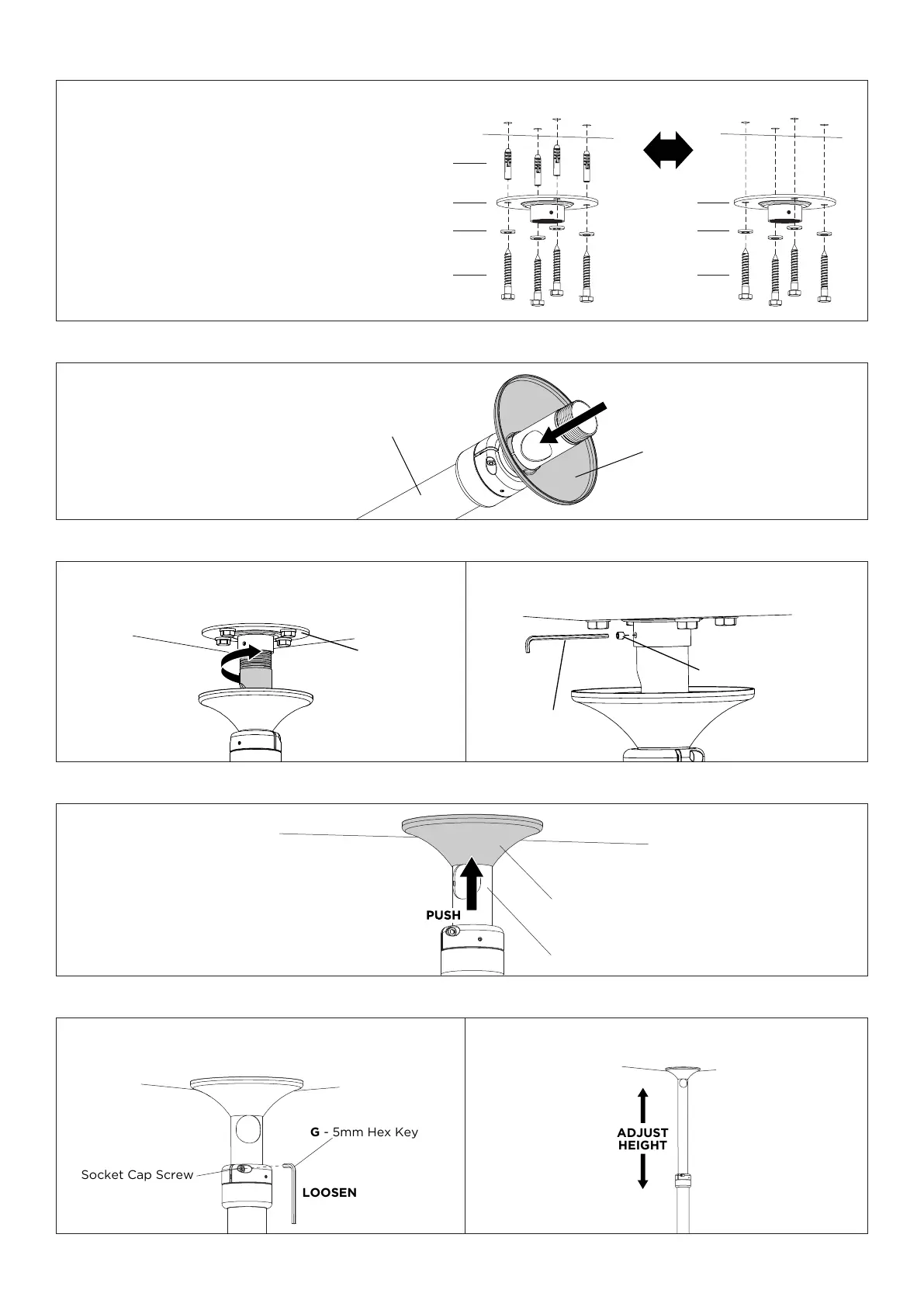 PUSH

G - 5mm Hex Key

Socket Cap Screw

LOOSEN

ADJUST HEIGHT