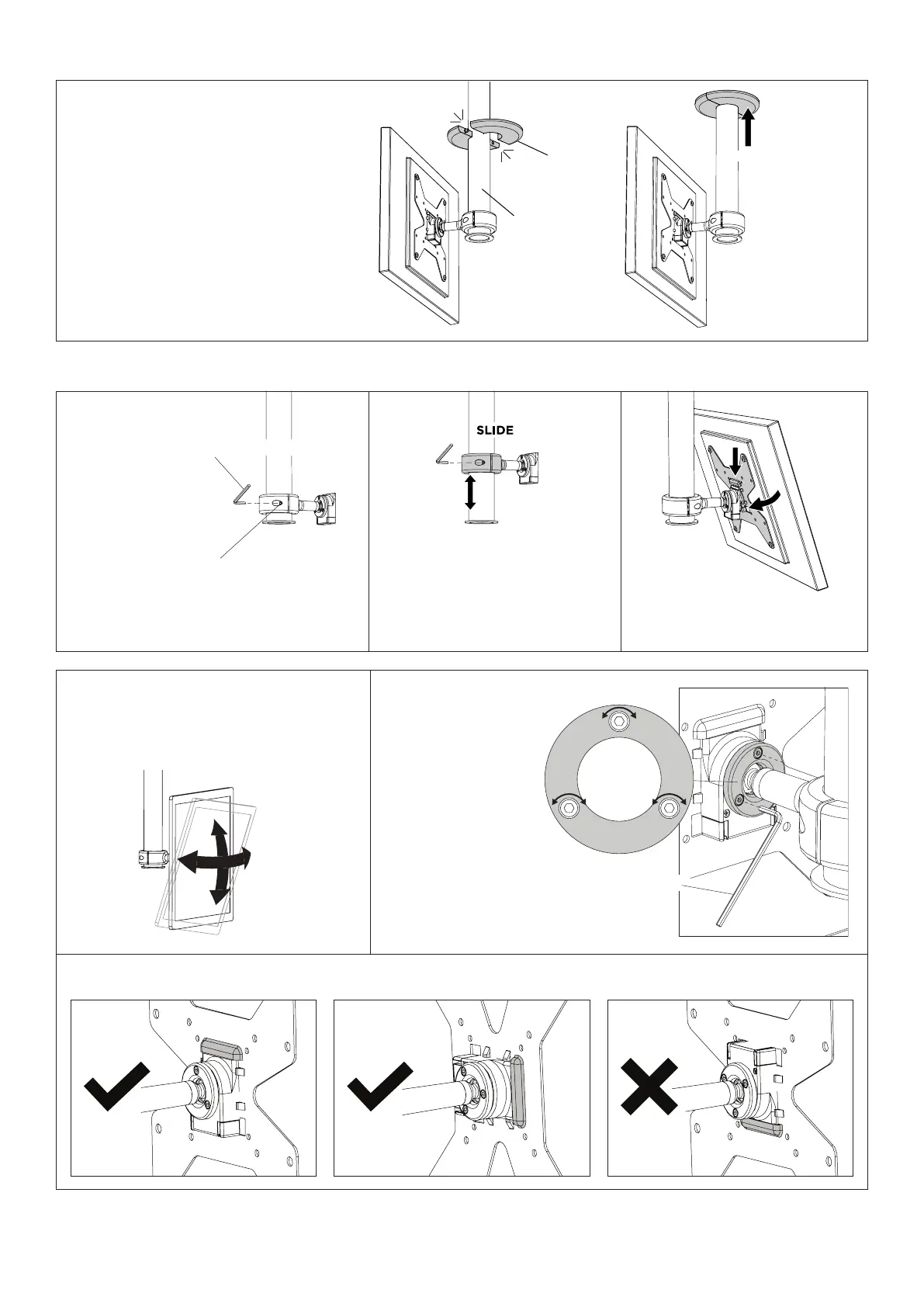 SLIDE