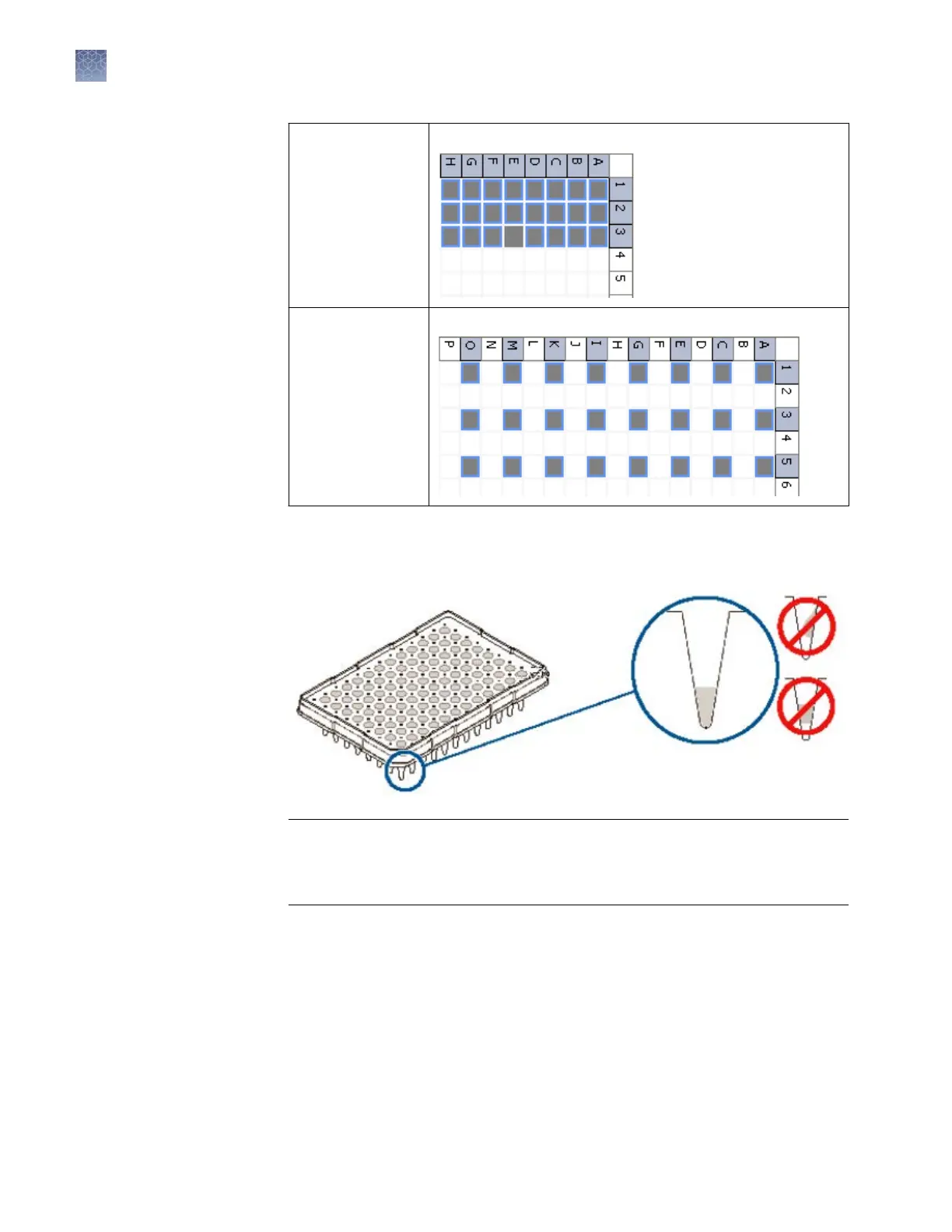 H G F E D C B A
1
2
3
4
5

P O N M L K J I H G F E D C B A
1
2
3
4
5
6