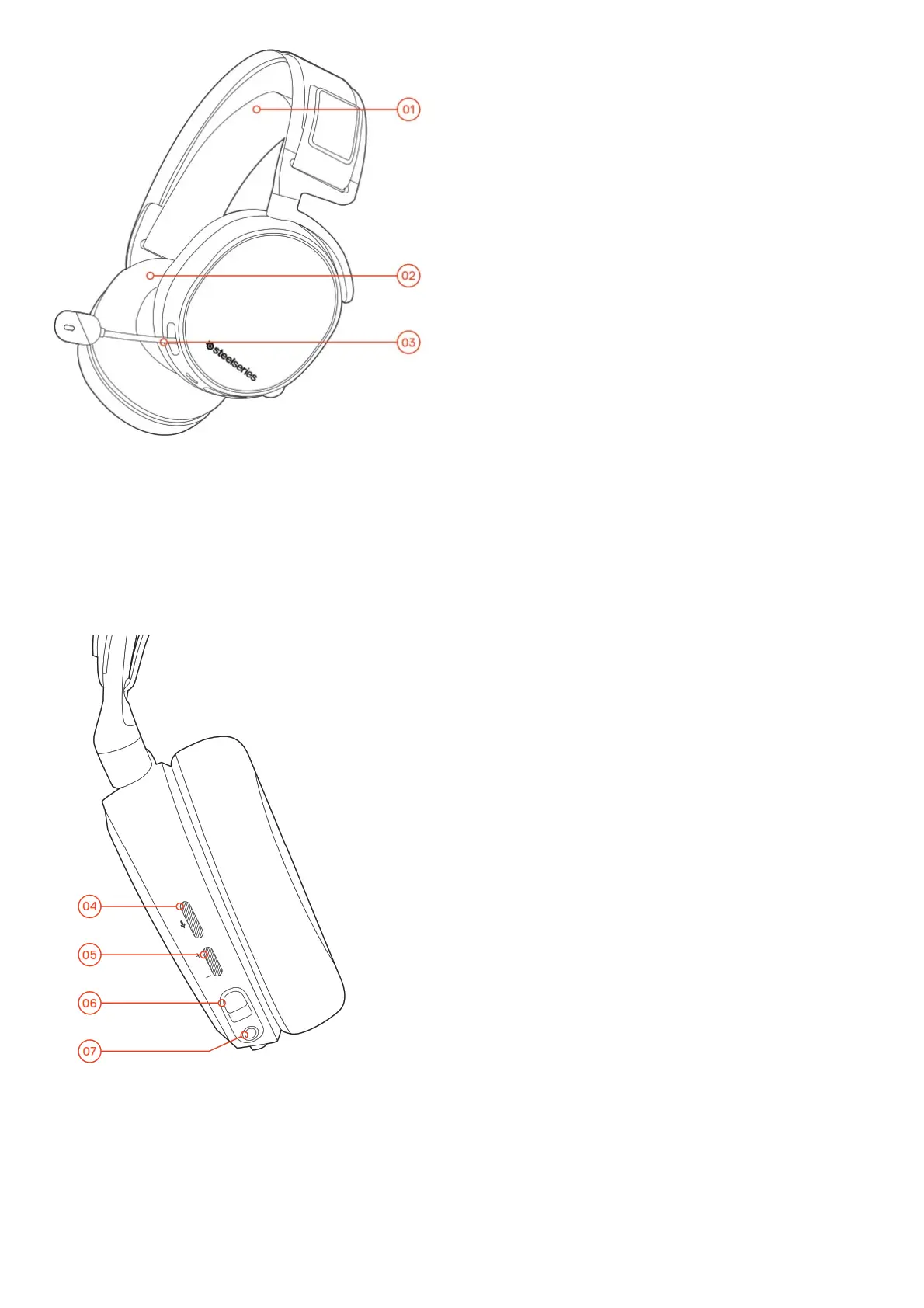 01

02

03

steelseries

04

05

06

07