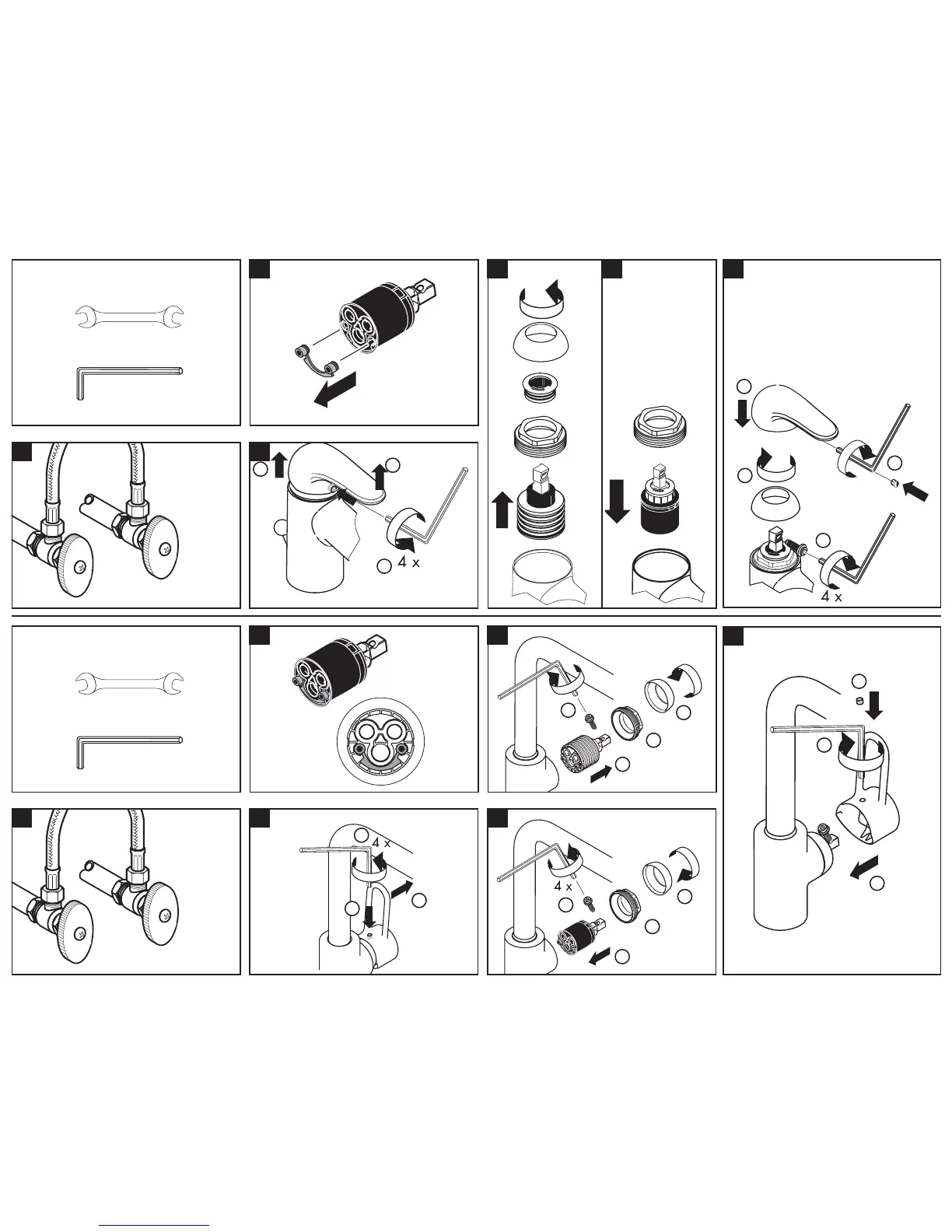 4 x

4 x

4 x

4 x