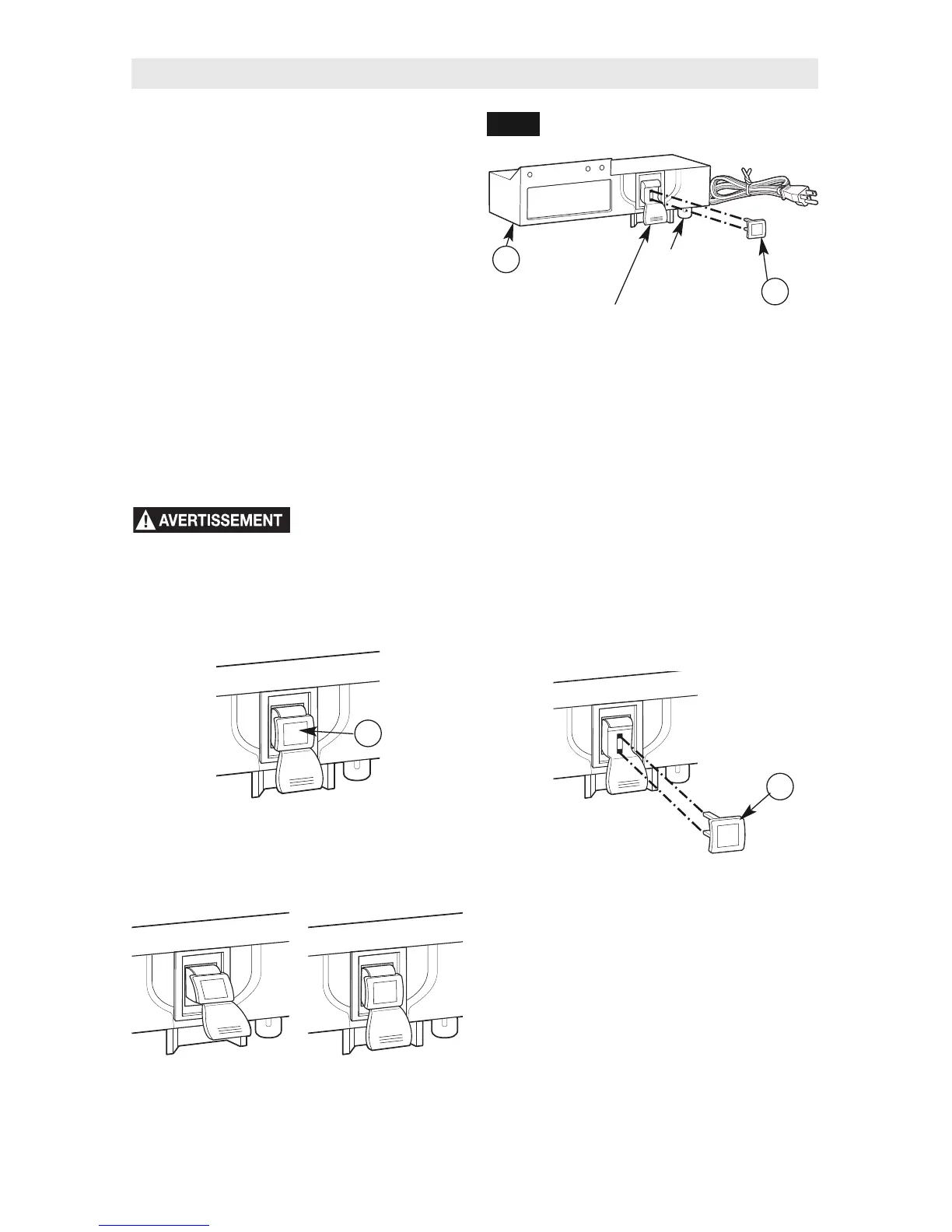 AVERTISSEMENT