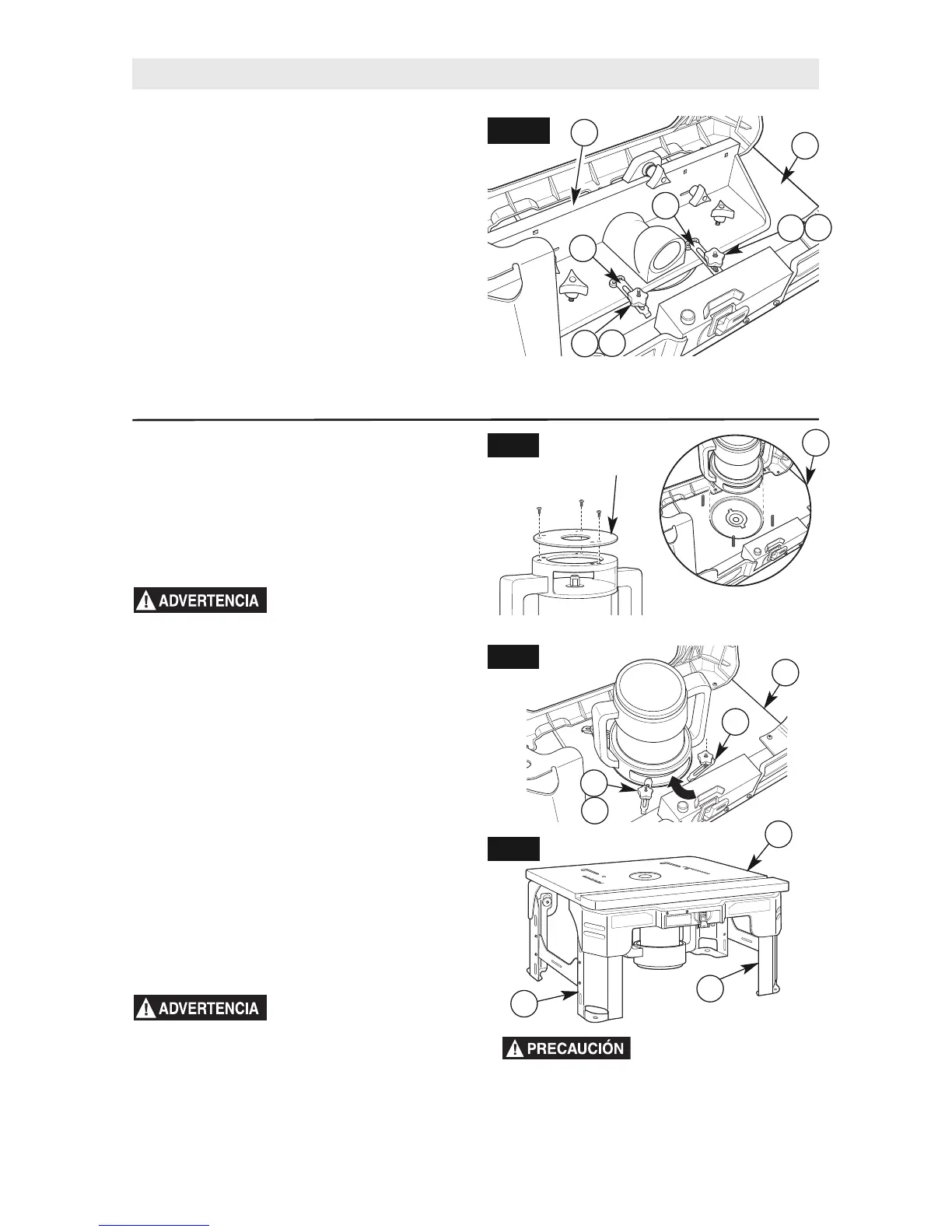 ADVERTENCIA

ADVERTENCIA

PRECAUCIÓN