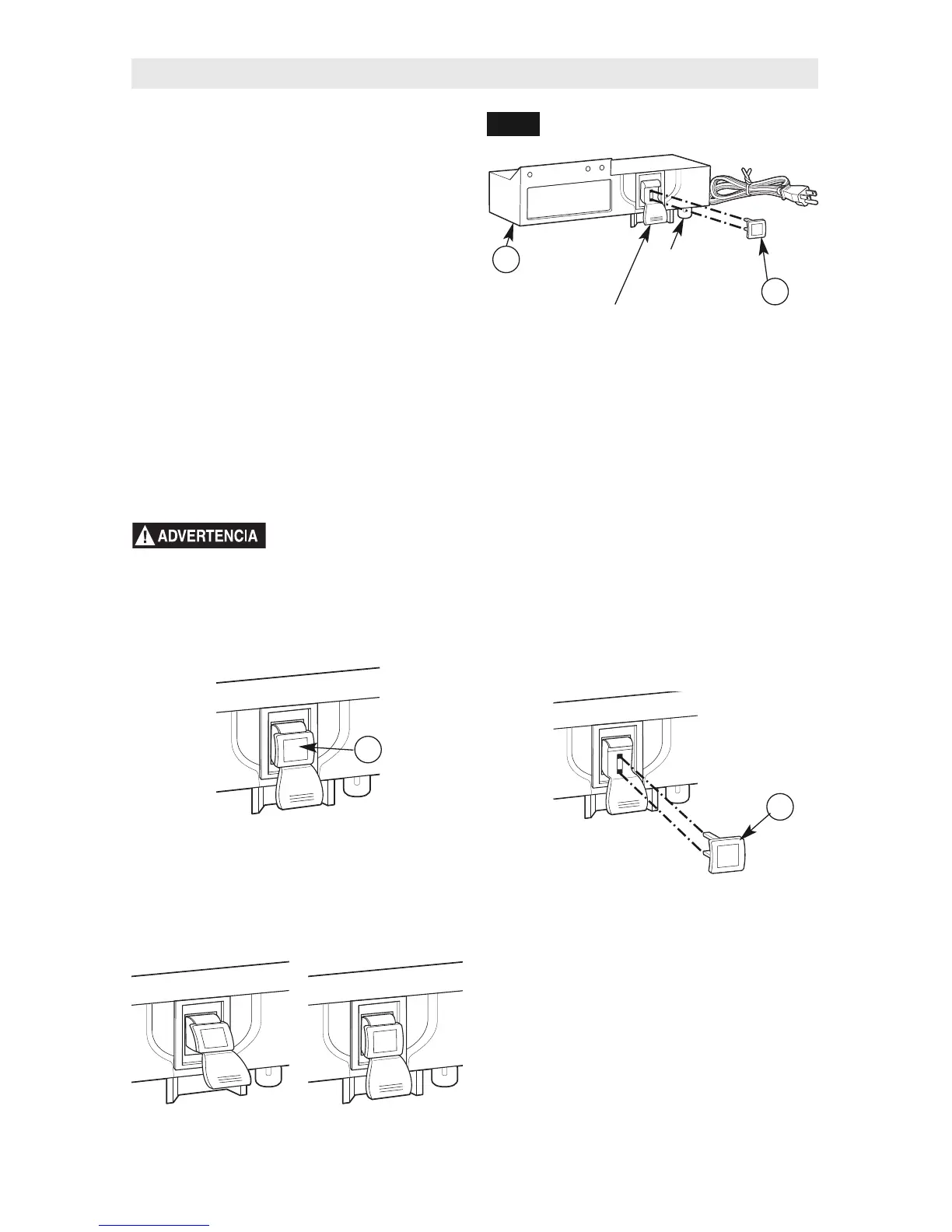 ADVERTENCIA