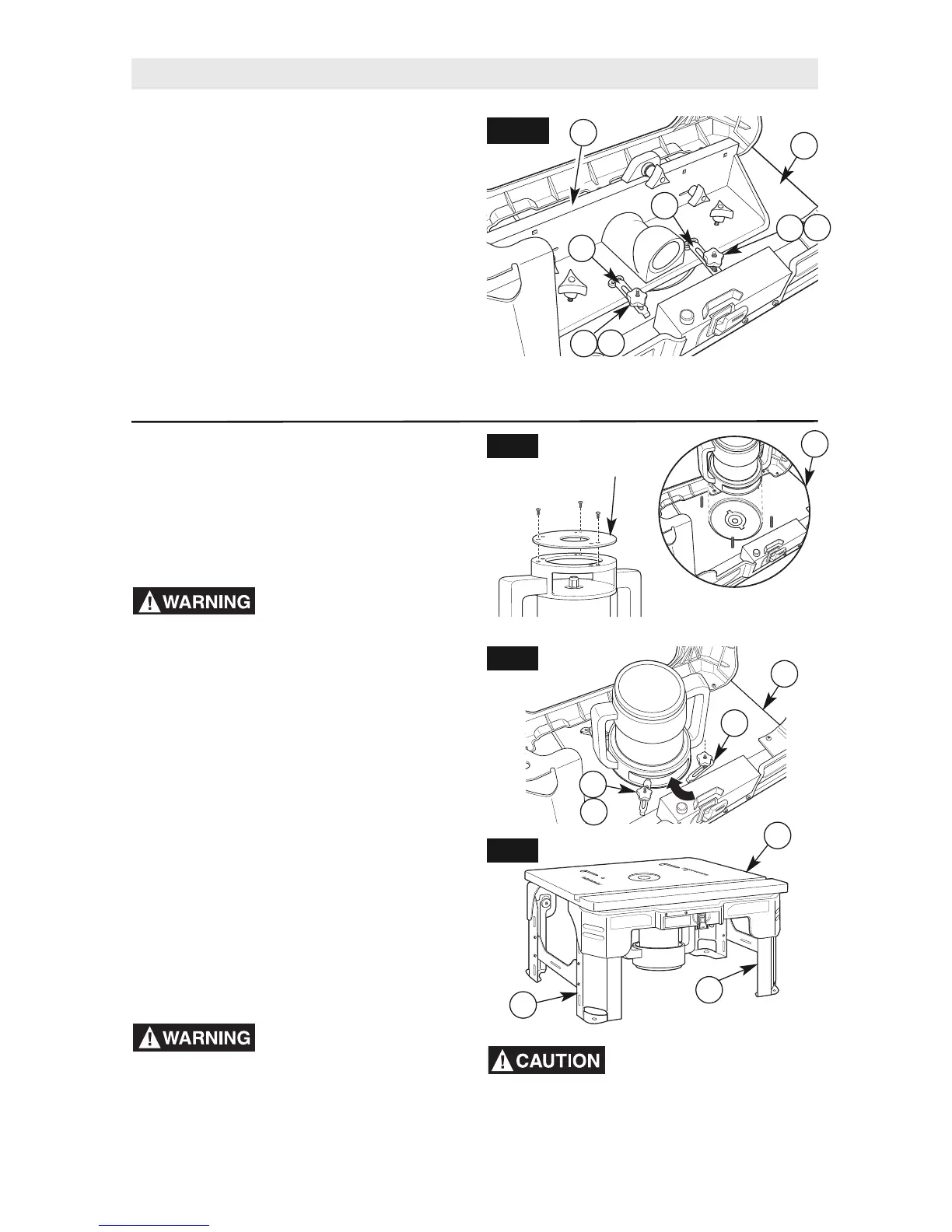 WARNING

WARNING

CAUTION