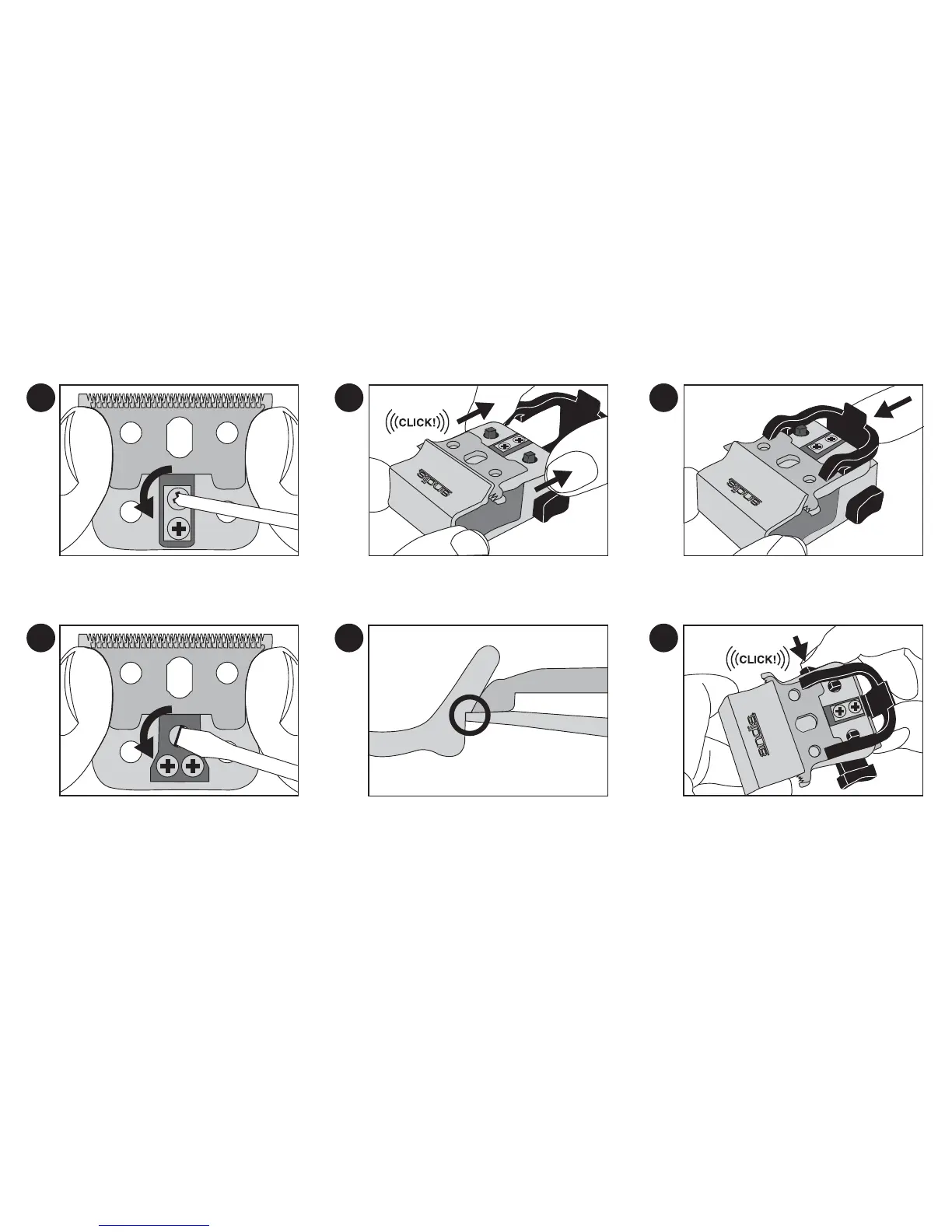 CLICK!

andis

andis

CLICK!

andis