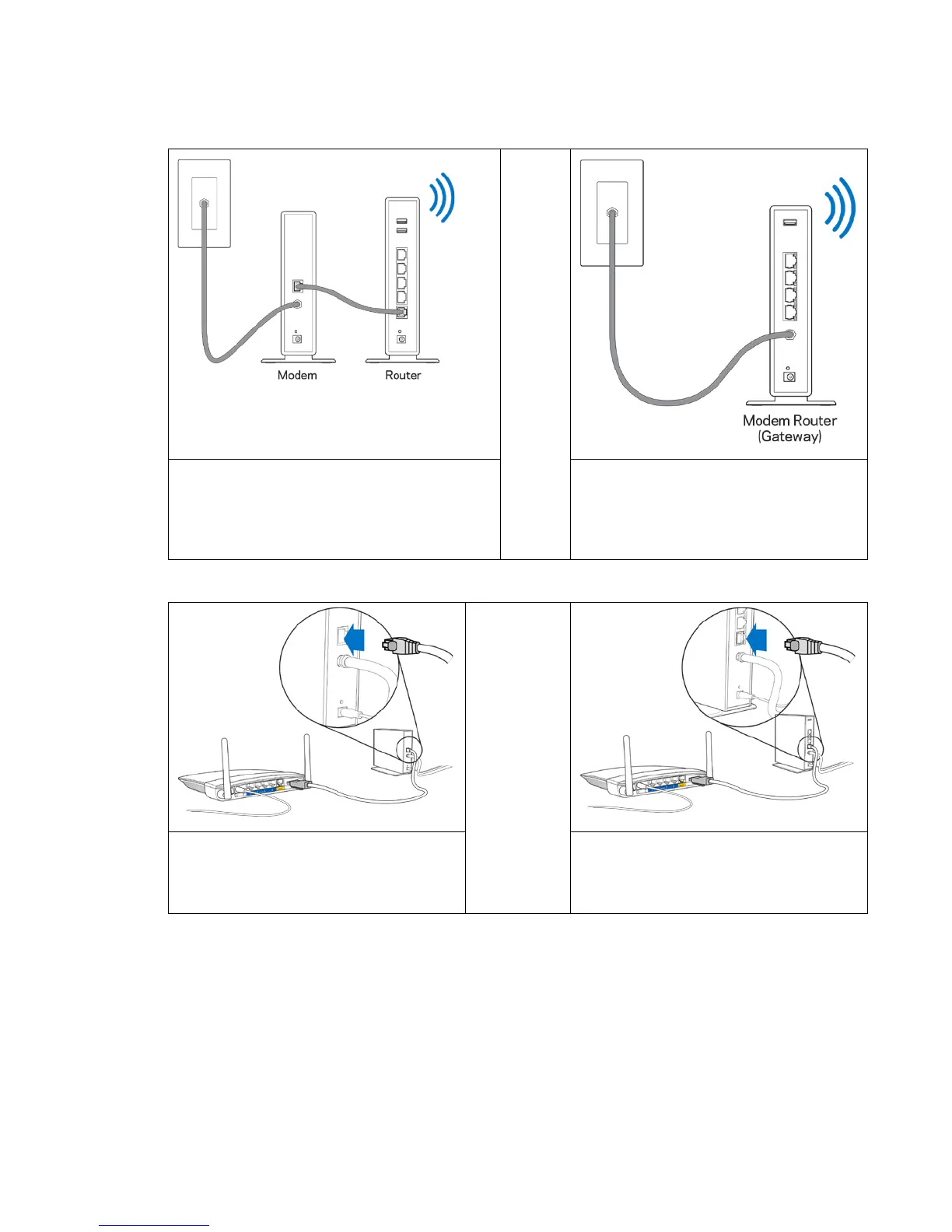 Modem

Router

Modem Router (Gateway)