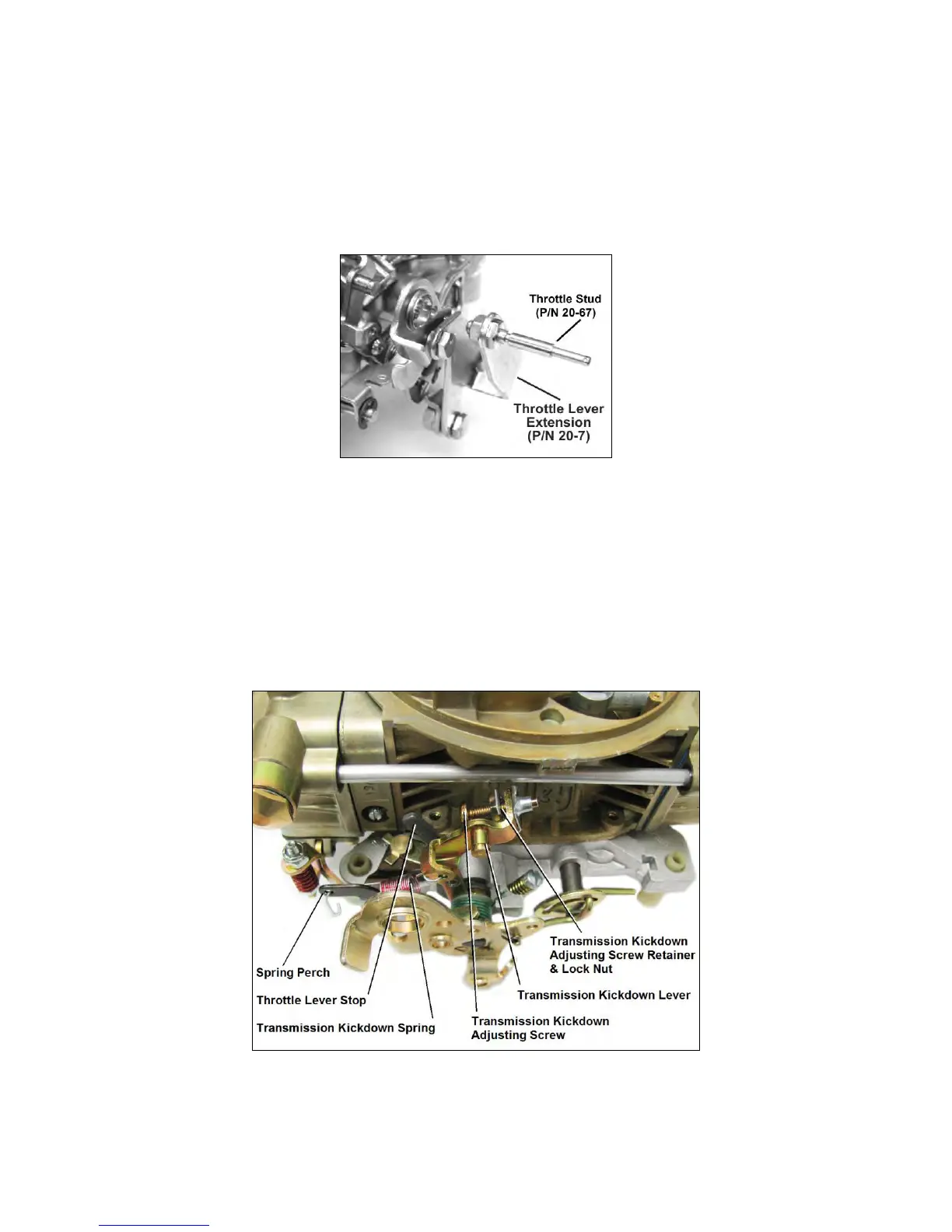 Throttle Stud
(P/N 20-67)

Throttle Lever
Extension
(P/N 20-7)

Spring Perch

Throttle Lever Stop

Transmission Kickdown Spring

Transmission Kickdown
Adjusting Screw

Transmission Kickdown Lever

Transmission Kickdown
Adjusting Screw Retainer
& Lock Nut