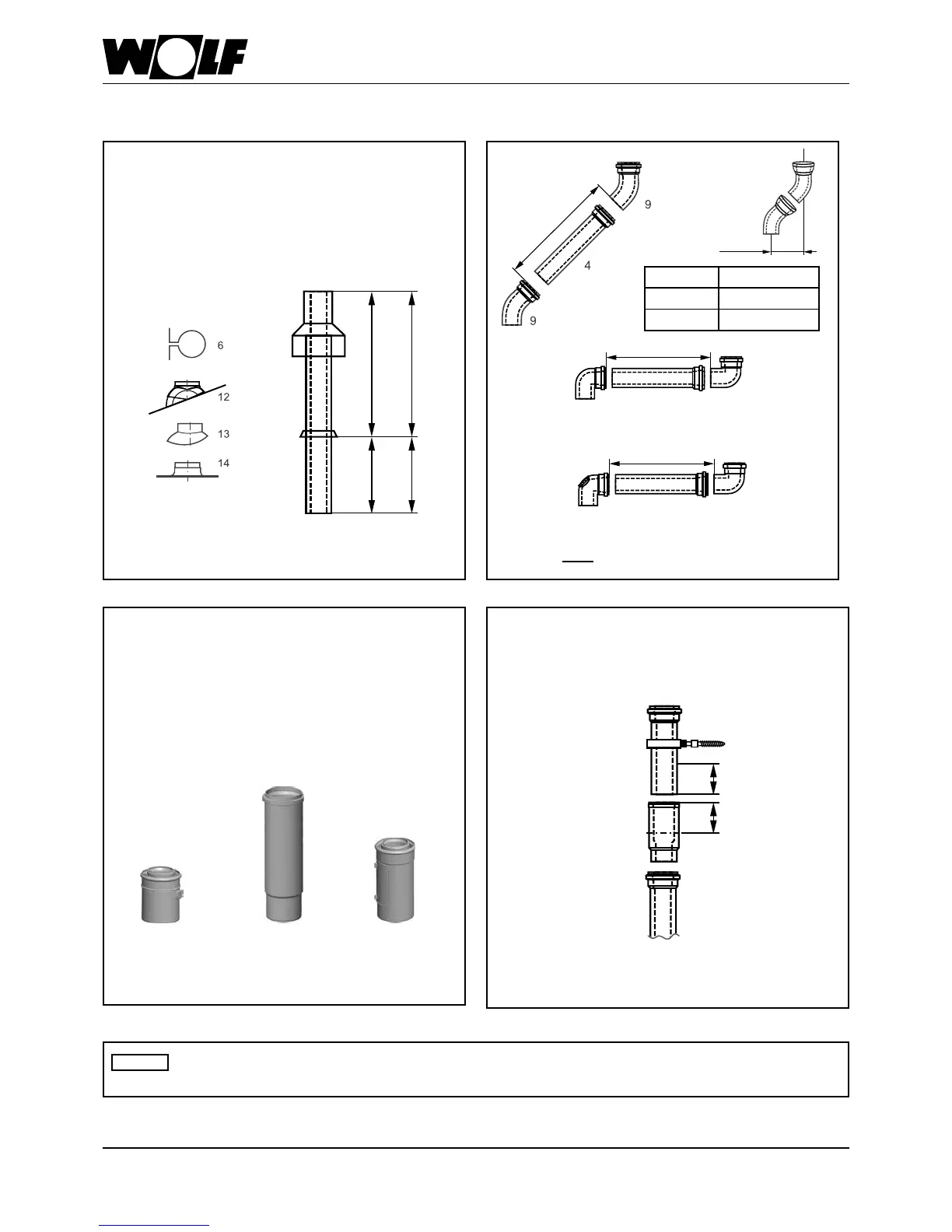 WOLF

6

12

13

14

9

4

9