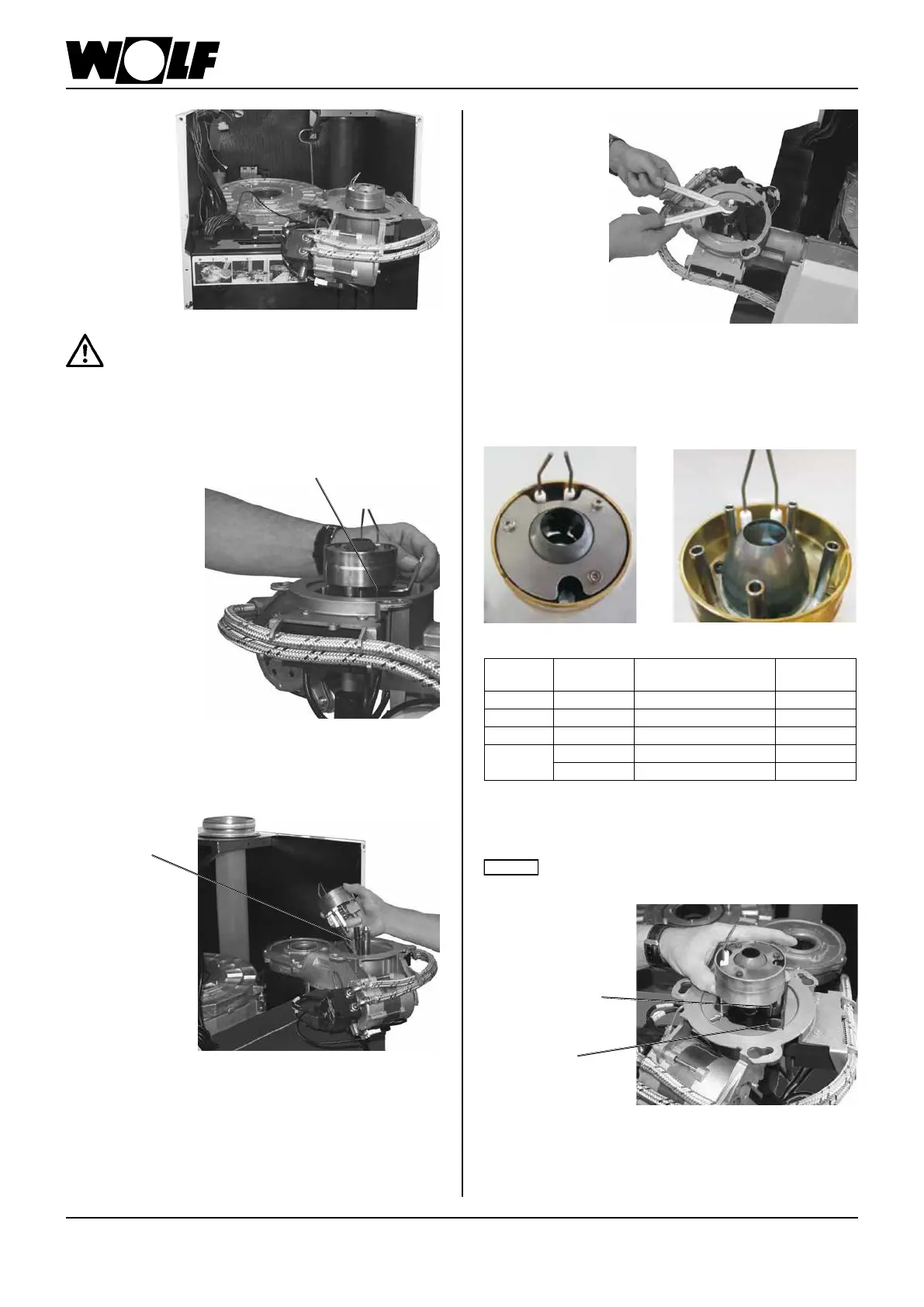 WOLF