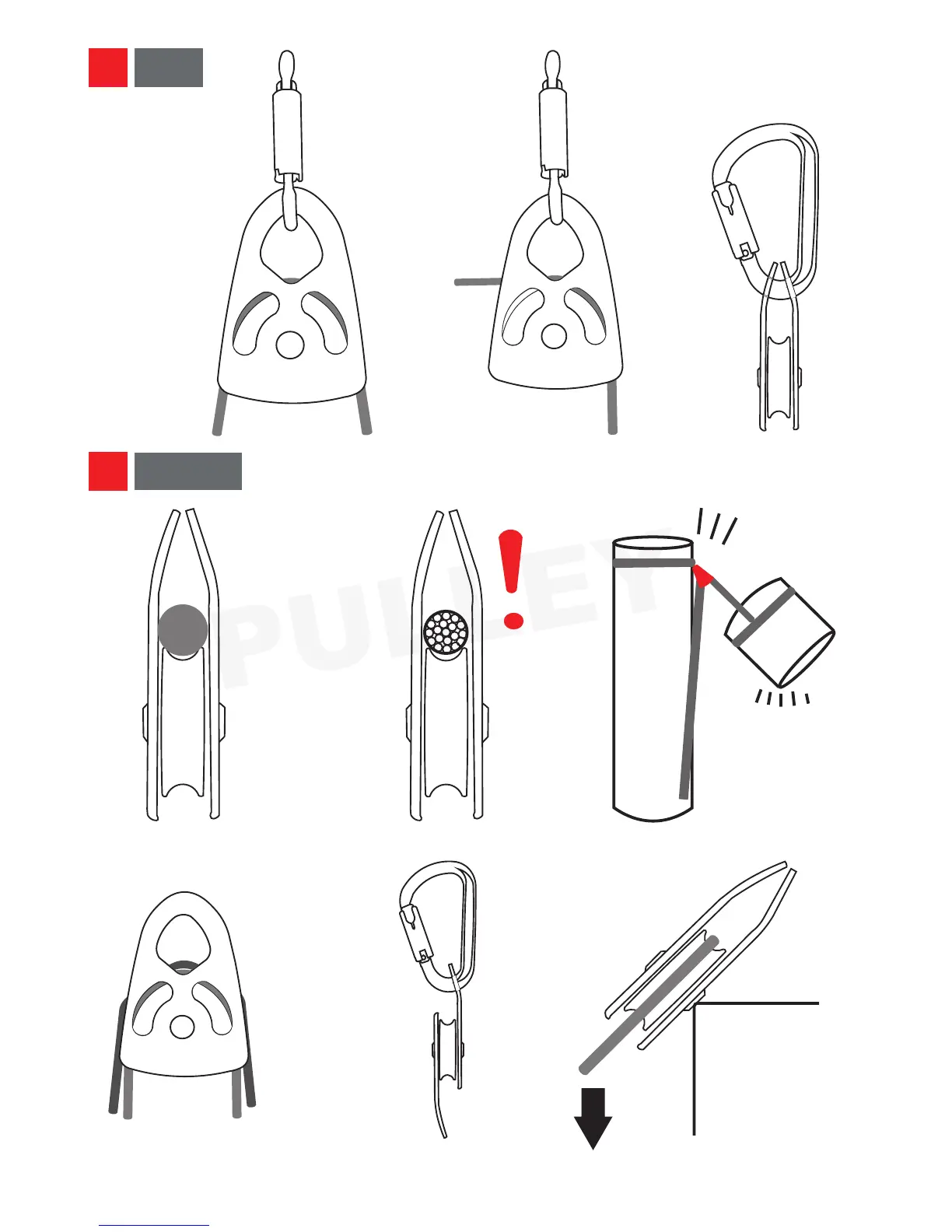 PULLEY